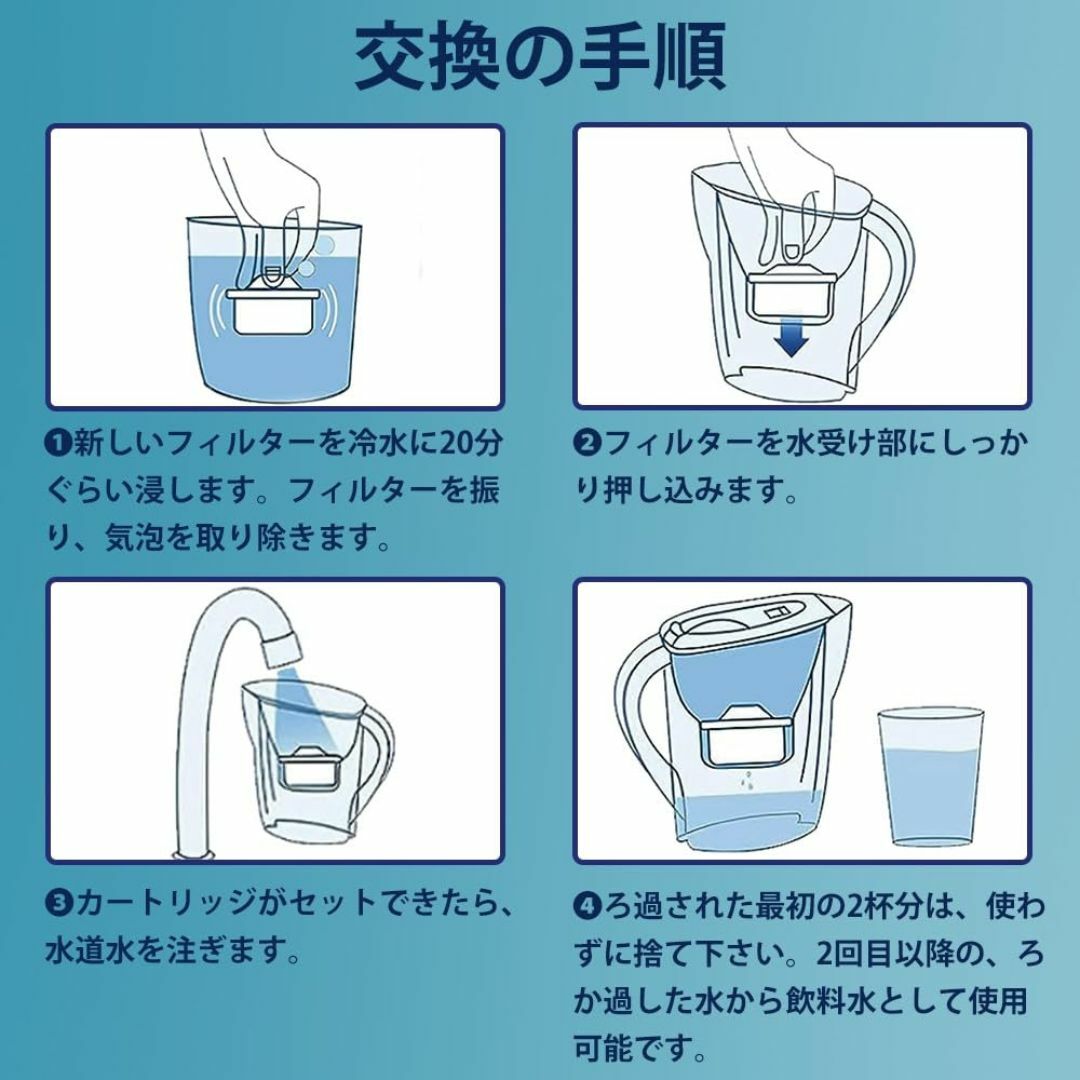 交換の手順

❶新しいフィルターを冷水に20分ぐらい浸します。フィルターを振り、気泡を取り除きます。

❷フィルターを水受け部にしっかり押し込みます。

❸カートリッジがセットできたら、水道水を注ぎます。

❹ろ過された最初の2杯分は、使わずに捨て下さい。2回目以降の、ろか過した水から飲料水として使用可能です。