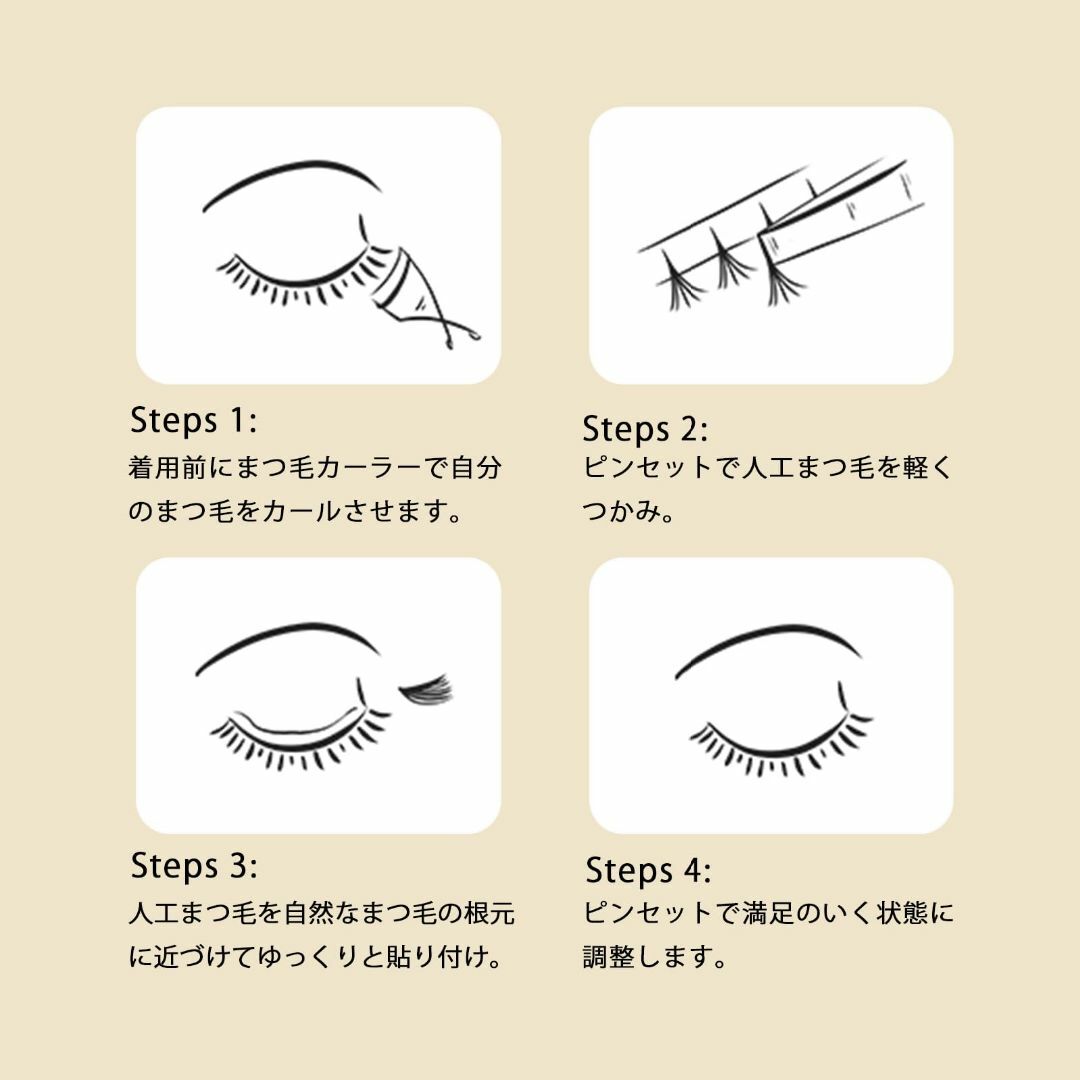 Steps 1:
着用前にまつ毛カーラーで自分のまつ毛をカールさせます。

Steps 2:
ピンセットで人工まつ毛を軽くつかみ。

Steps 3:
人工まつ毛を自然なまつ毛の根元に近づけてゆっくりと貼り付け。

Steps 4:
ピンセットで満足のいく状態に調整します。