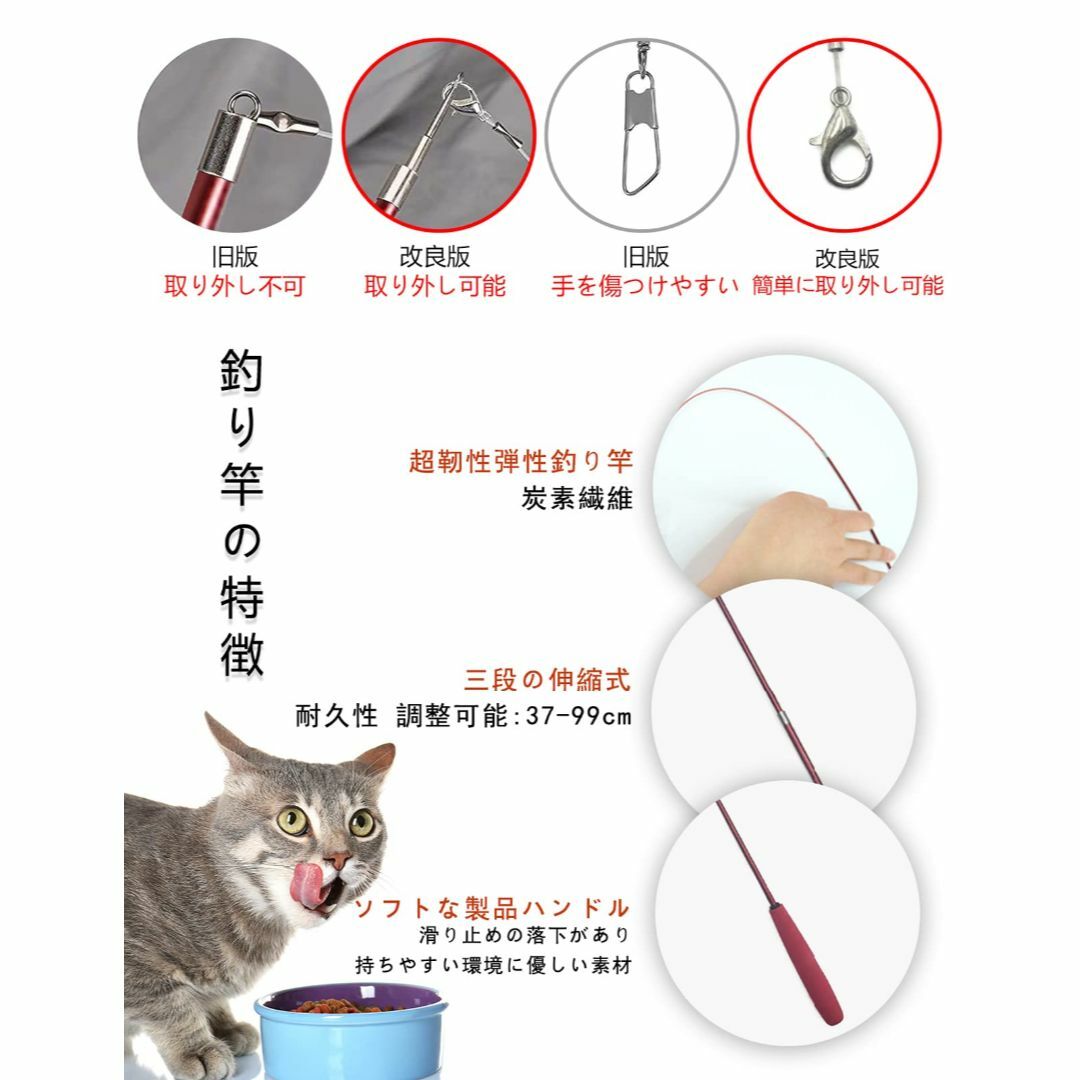 旧版
取り外し不可

改良版
取り外し可能

旧版
手を傷つけやすい

改良版
簡単に取り外し可能

釣り竿の特徴

超靭性弾性釣り竿
炭素繊維

三段の伸縮式
耐久性 調整可能:37-99cm

ソフトな製品ハンドル
滑り止めの落下があり
持ちやすい環境に優しい素材