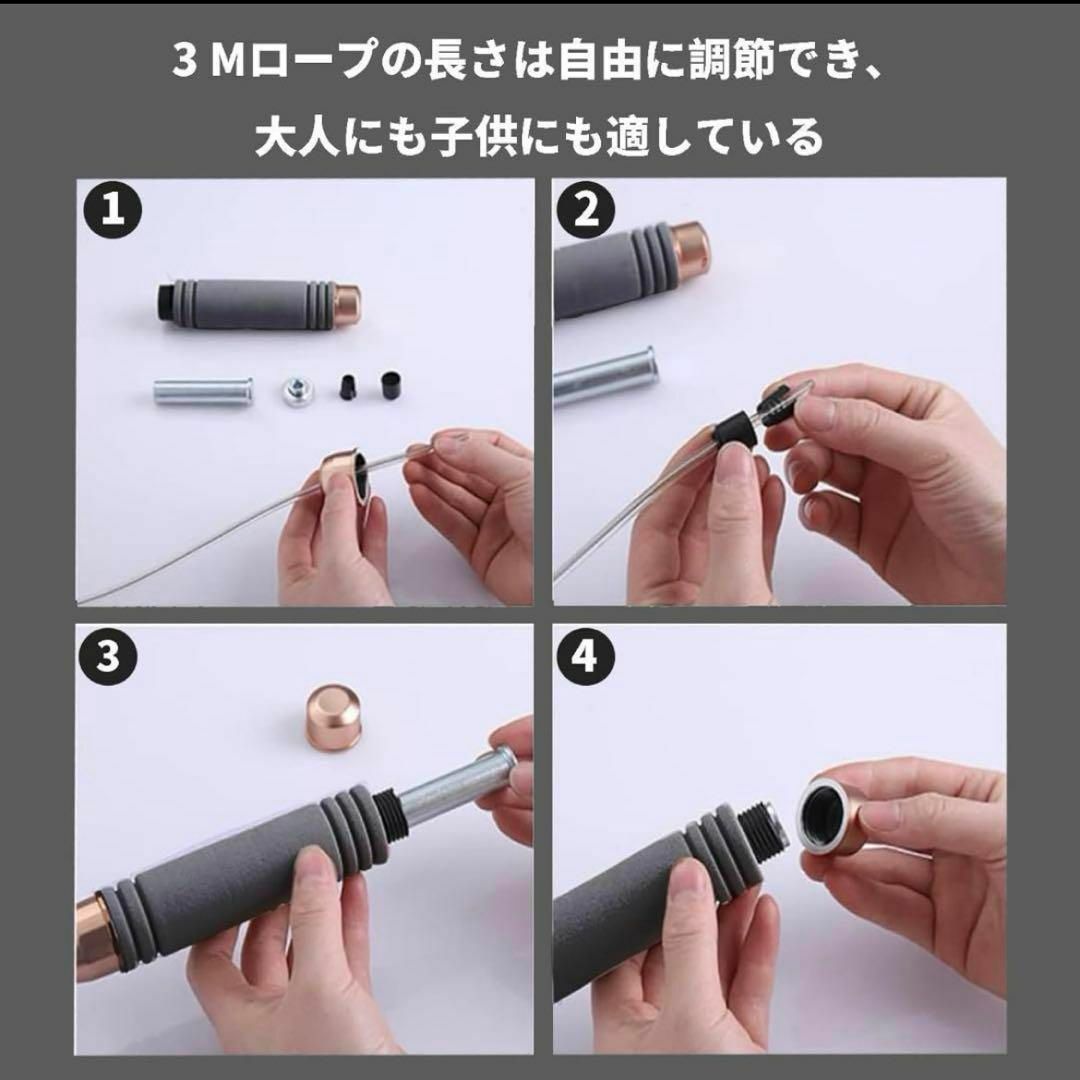 3 Mロープの長さは自由に調節でき、
大人にも子供にも適している

1

2

3

4