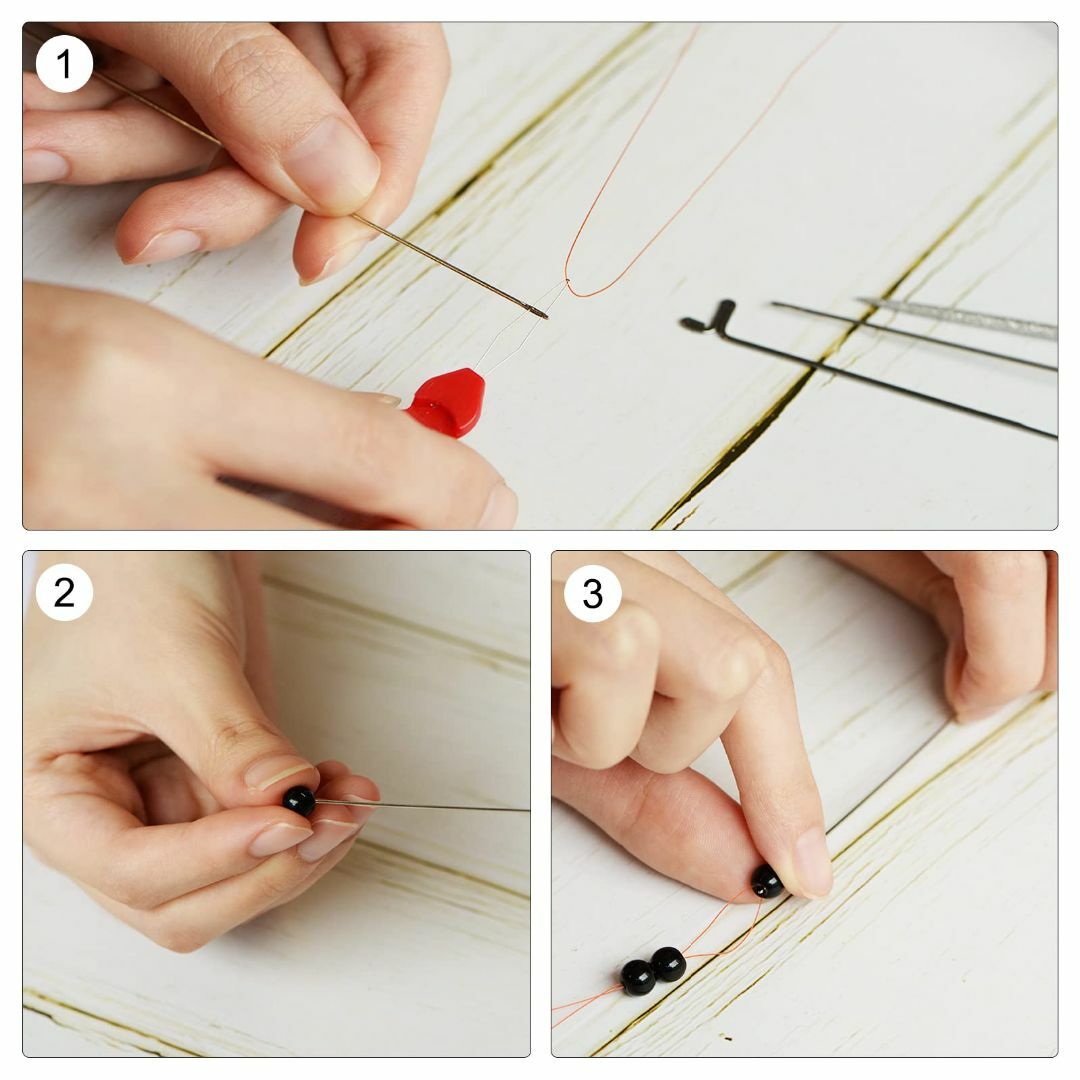 1

2

3