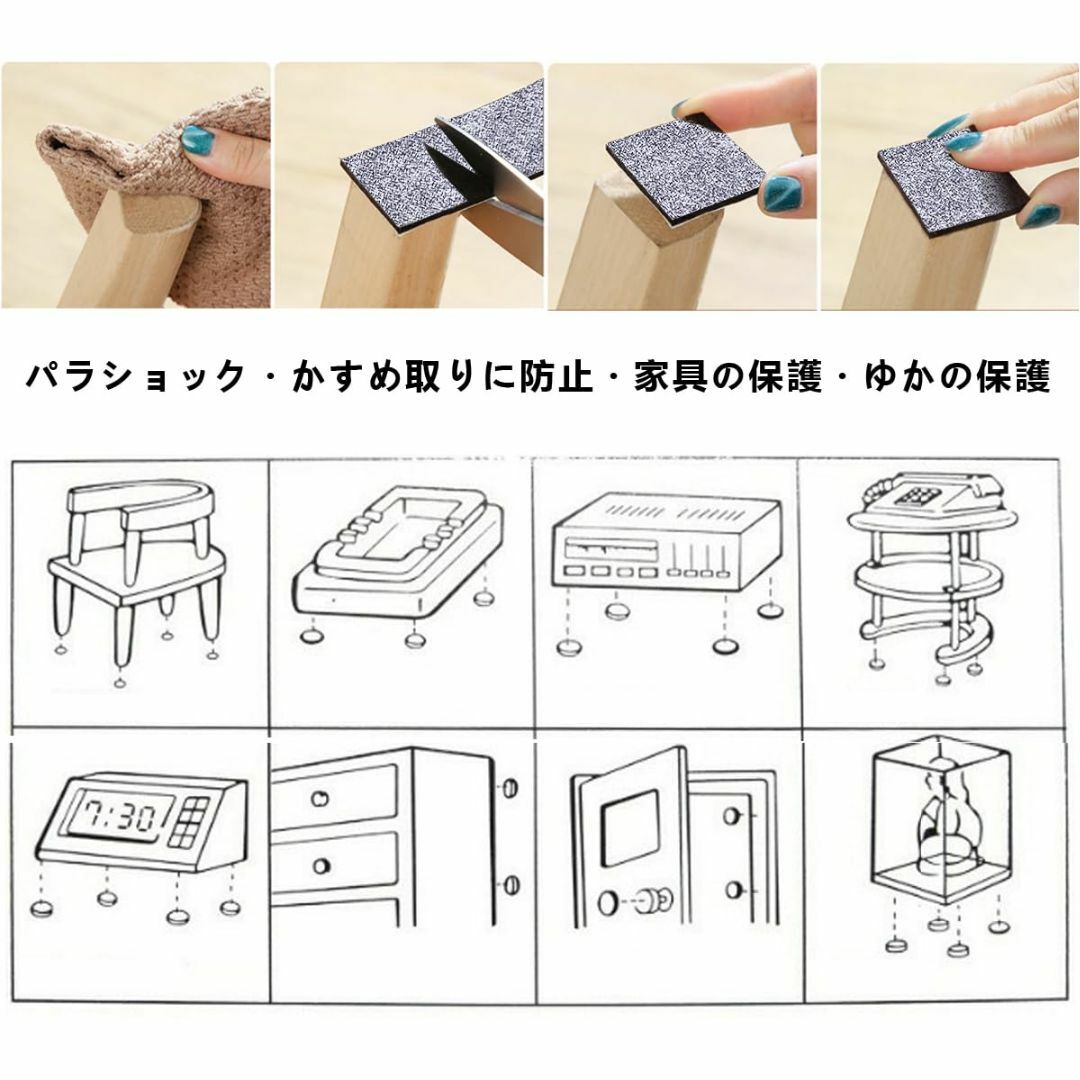 パラショック・かすめ取りに防止・家具の保護・ゆかの保護

7:30