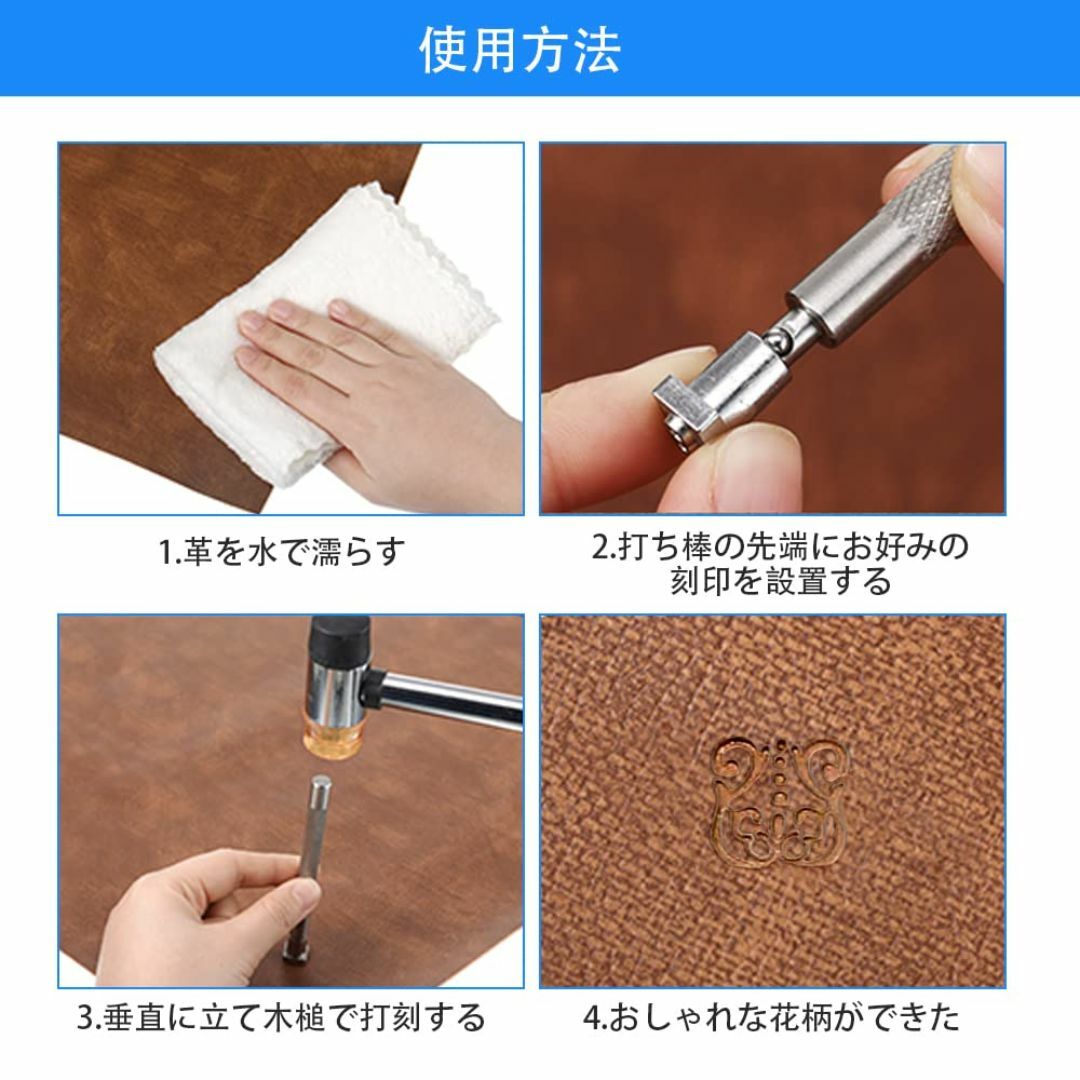 使用方法

1.革を水で濡らす

2.打ち棒の先端にお好みの刻印を設置する

3.垂直に立て木槌で打刻する

4.おしゃれな花柄ができた