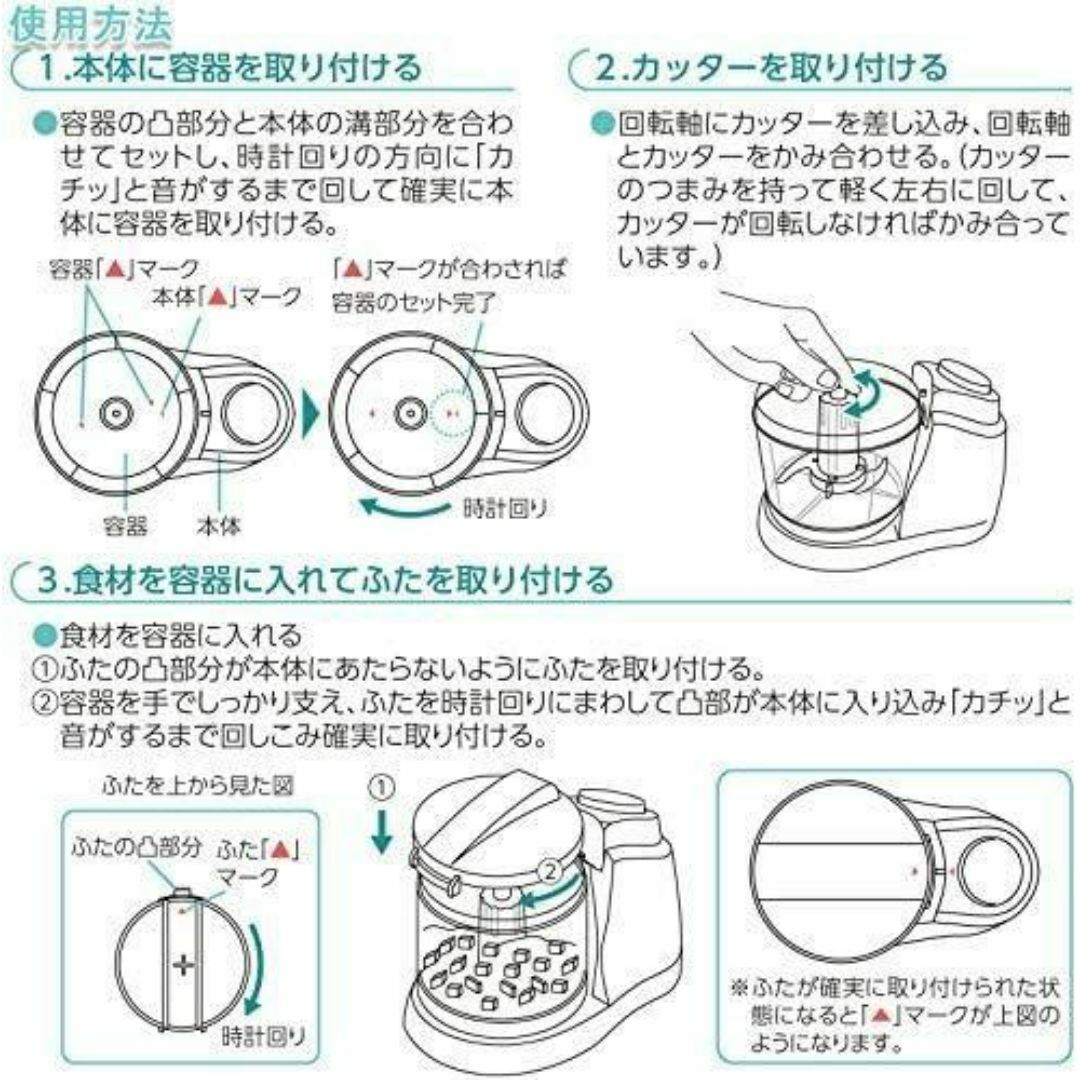 使用方法

1.本体に容器を取り付ける

●容器の凸部分と本体の溝部分を合わせてセットし、時計回りの方向に「カチッ」と音がするまで回して確実に本体に容器を取り付ける。

容器「▲」マーク
本体「▲」マーク
「▲」マークが合わされば容器のセット完了
容器
本体
時計回り

2.カッターを取り付ける

●回転軸にカッターを差し込み、回転軸とカッターをかみ合わせる。(カッターのつまみを持って軽く左右に回して、カッターが回転しなければかみ合っています。)

3.食材を容器に入れてふたを取り付ける

●食材を容器に入れる
①ふたの凸部分が本体にあたらないようにふたを取り付ける。
②容器を手でしっかり支え、ふたを時計回りにまわして凸部が本体に入り込み「カチッ」と音がするまで回しこみ確実に取り付ける。

ふたを上から見た図
ふたの凸部分
ふた「▲」マーク
時計回り
①
②

※ふたが確実に取り付けられた状態になると「▲」マークが上図のようになります。