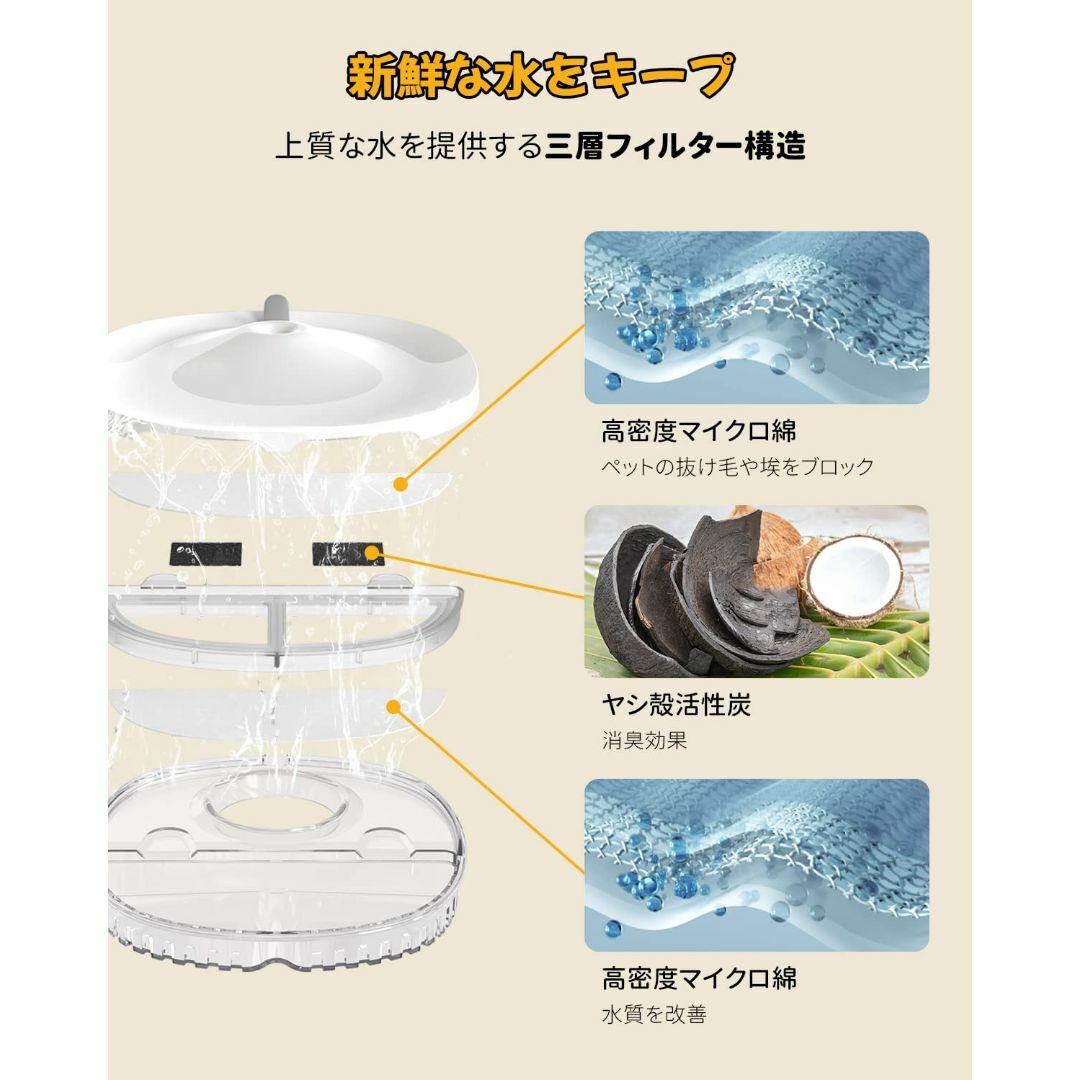 新鮮な水をキープ

上質な水を提供する三層フィルター構造

高密度マイクロ綿
ペットの抜け毛や埃をブロック

ヤシ殻活性炭
消臭効果

高密度マイクロ綿
水質を改善