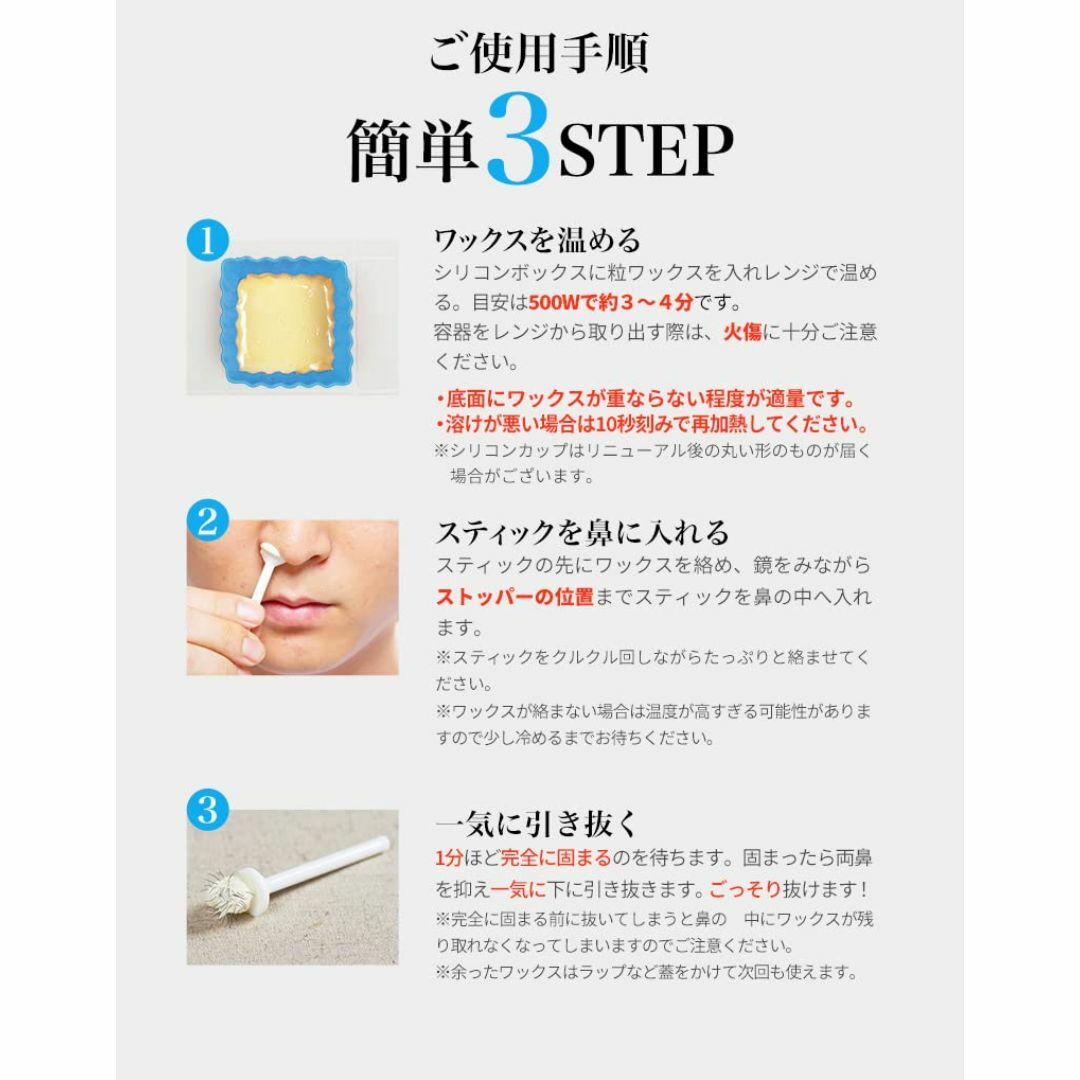 ご使用手順

簡単3STEP

1

ワックスを温める

シリコンボックスに粒ワックスを入れレンジで温める。目安は500Wで約3～4分です。
容器をレンジから取り出す際は、火傷に十分ご注意ください。

・底面にワックスが重ならない程度が適量です。
・溶けが悪い場合は10秒刻みで再加熱してください。
※シリコンカップはリニューアル後の丸い形のものが届く場合がございます。

2

スティックを鼻に入れる

スティックの先にワックスを絡め、鏡をみながらストッパーの位置までスティックを鼻の中へ入れます。
※スティックをクルクル回しながらたっぷりと絡ませてください。
※ワックスが絡まない場合は温度が高すぎる可能性がありますので少し冷めるまでお待ちください。

3

一気に引き抜く

1分ほど完全に固まるのを待ちます。固まったら両鼻を抑え一気に下に引き抜きます。ごっそり抜けます！
※完全に固まる前に抜いてしまうと鼻の　中にワックスが残り取れなくなってしまいますのでご注意ください。
※余ったワックスはラップなど蓋をかけて次回も使えます。