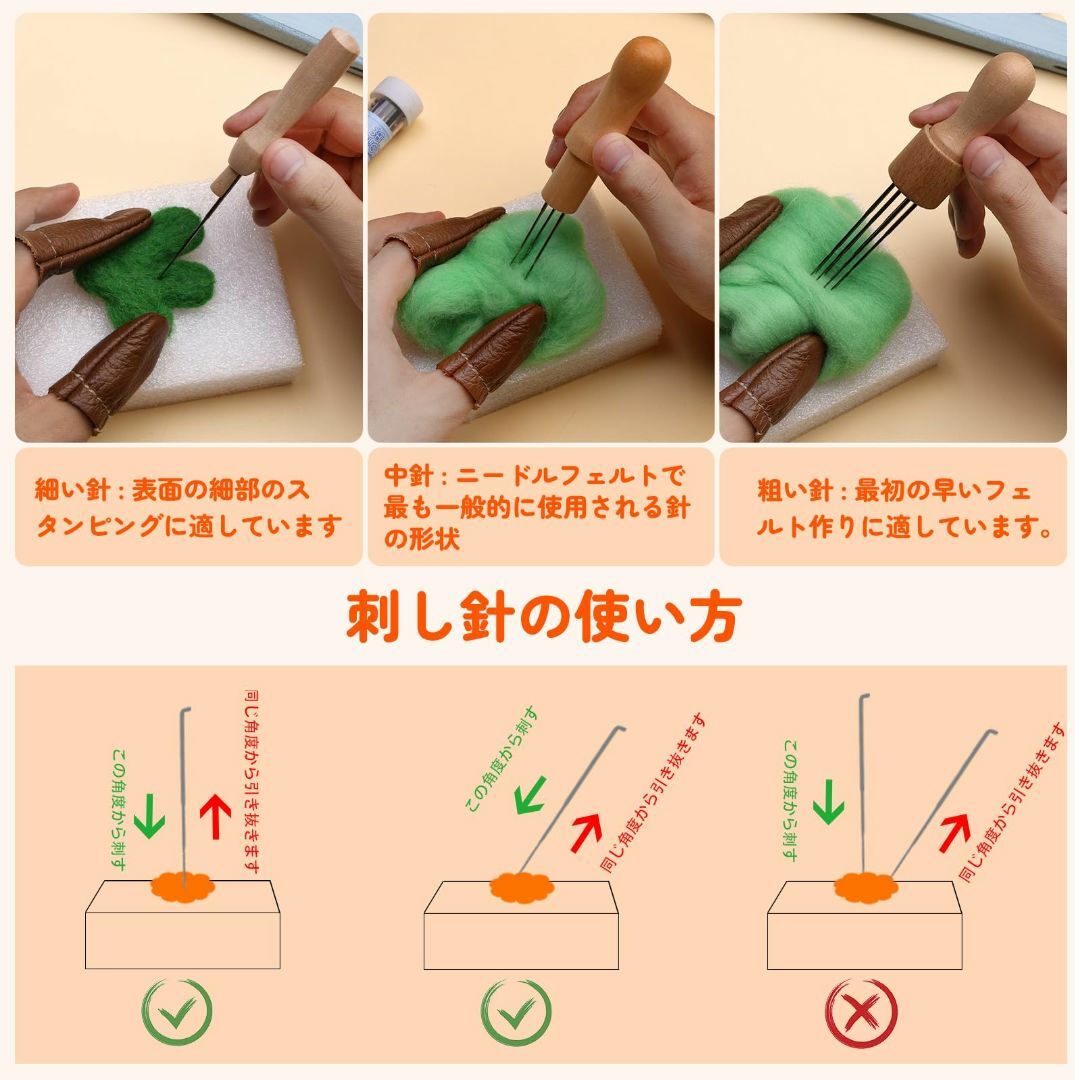 細い針：表面の細部のスタンピングに適しています

中針：ニードルフェルトで最も一般的に使用される針の形状

粗い針：最初の早いフェルト作りに適しています。

刺し針の使い方

この角度から刺す

同じ角度から引き抜きます

この角度から刺す

同じ角度から引き抜きます

この角度から刺す

同じ角度から引き抜きます