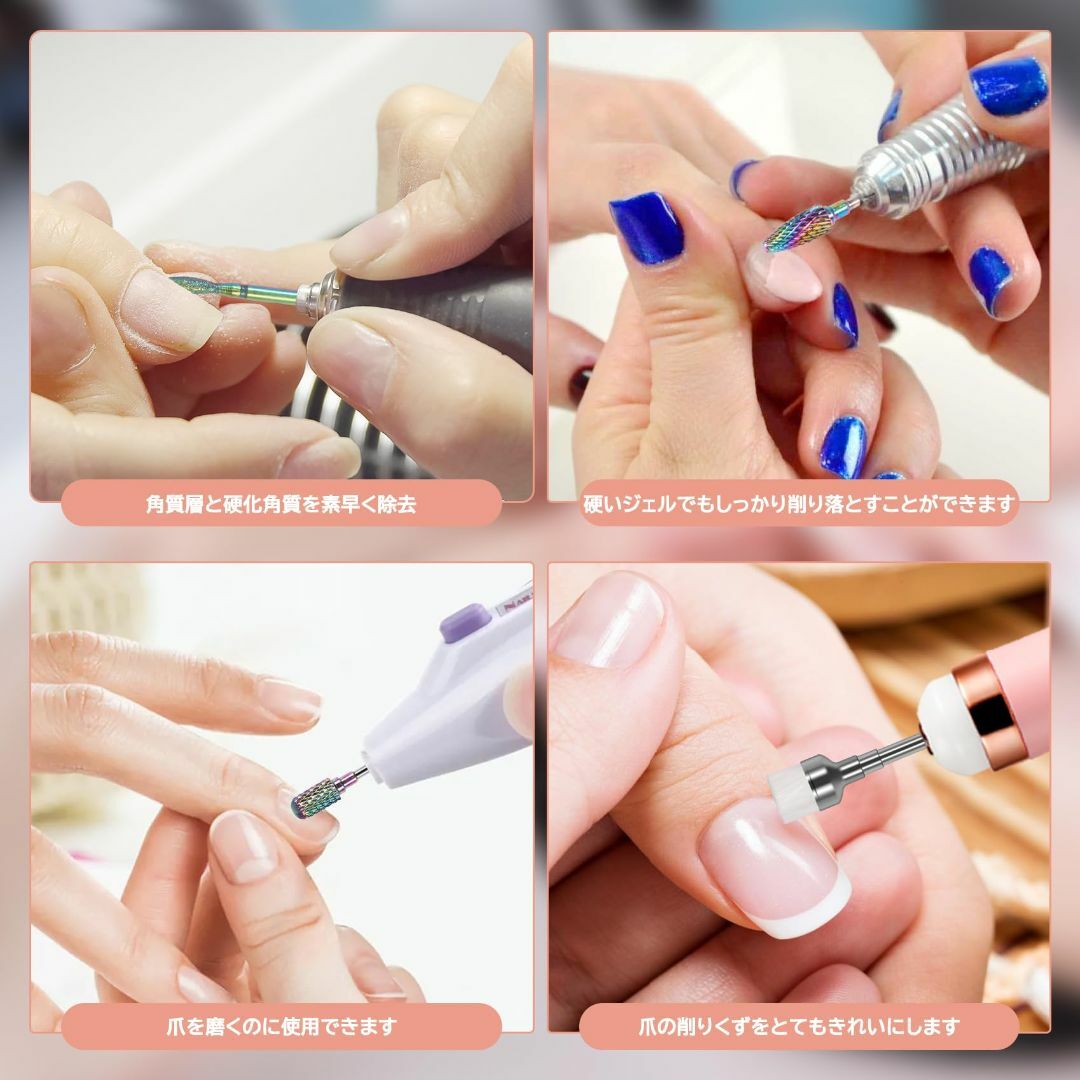 角質層と硬化角質を素早く除去

硬いジェルでもしっかり削り落とすことができます

爪を磨くのに使用できます

爪の削りくずをとてもきれいにします