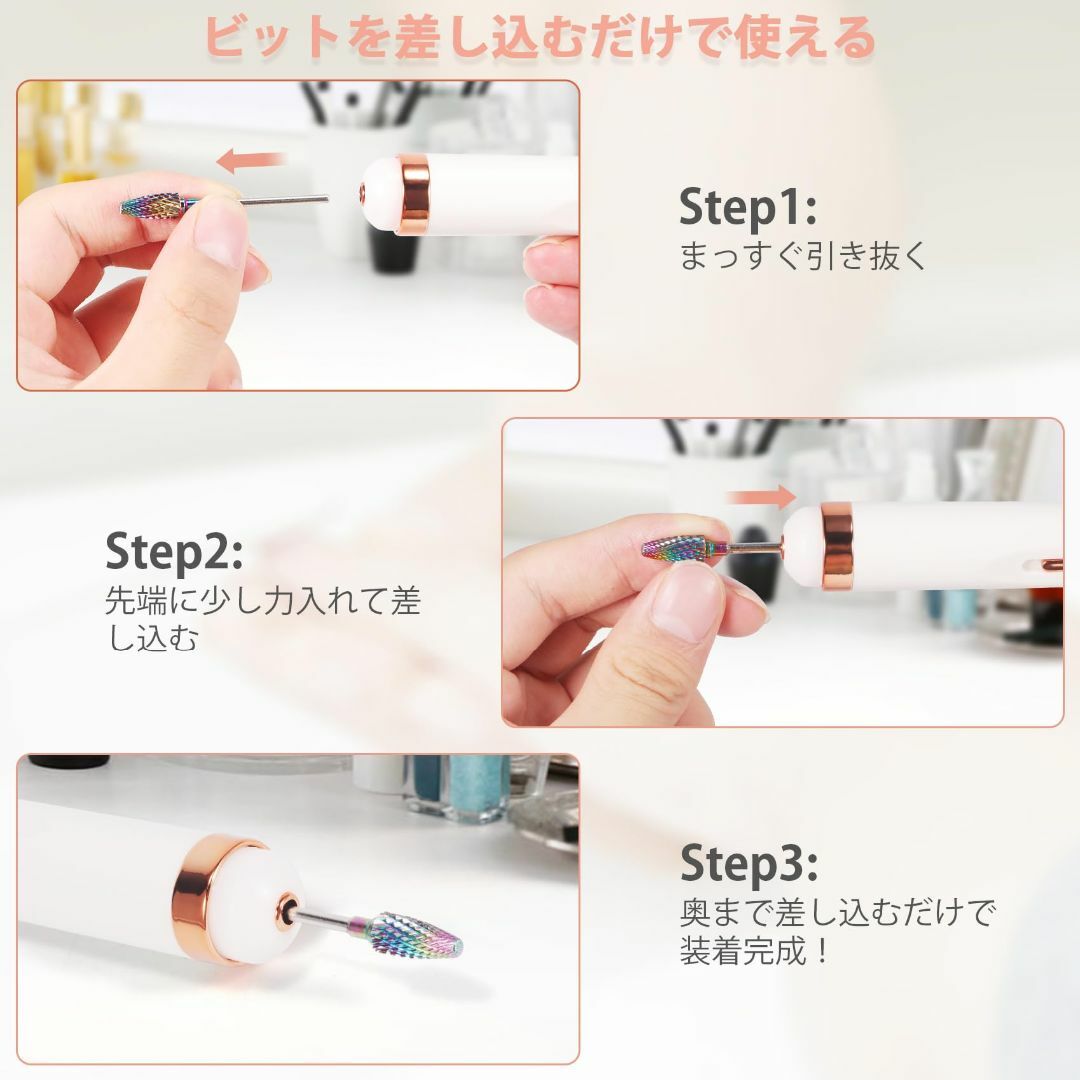 ビットを差し込むだけで使える

Step1:
まっすぐ引き抜く

Step2:
先端に少し力入れて差し込む

Step3:
奥まで差し込むだけで装着完成！