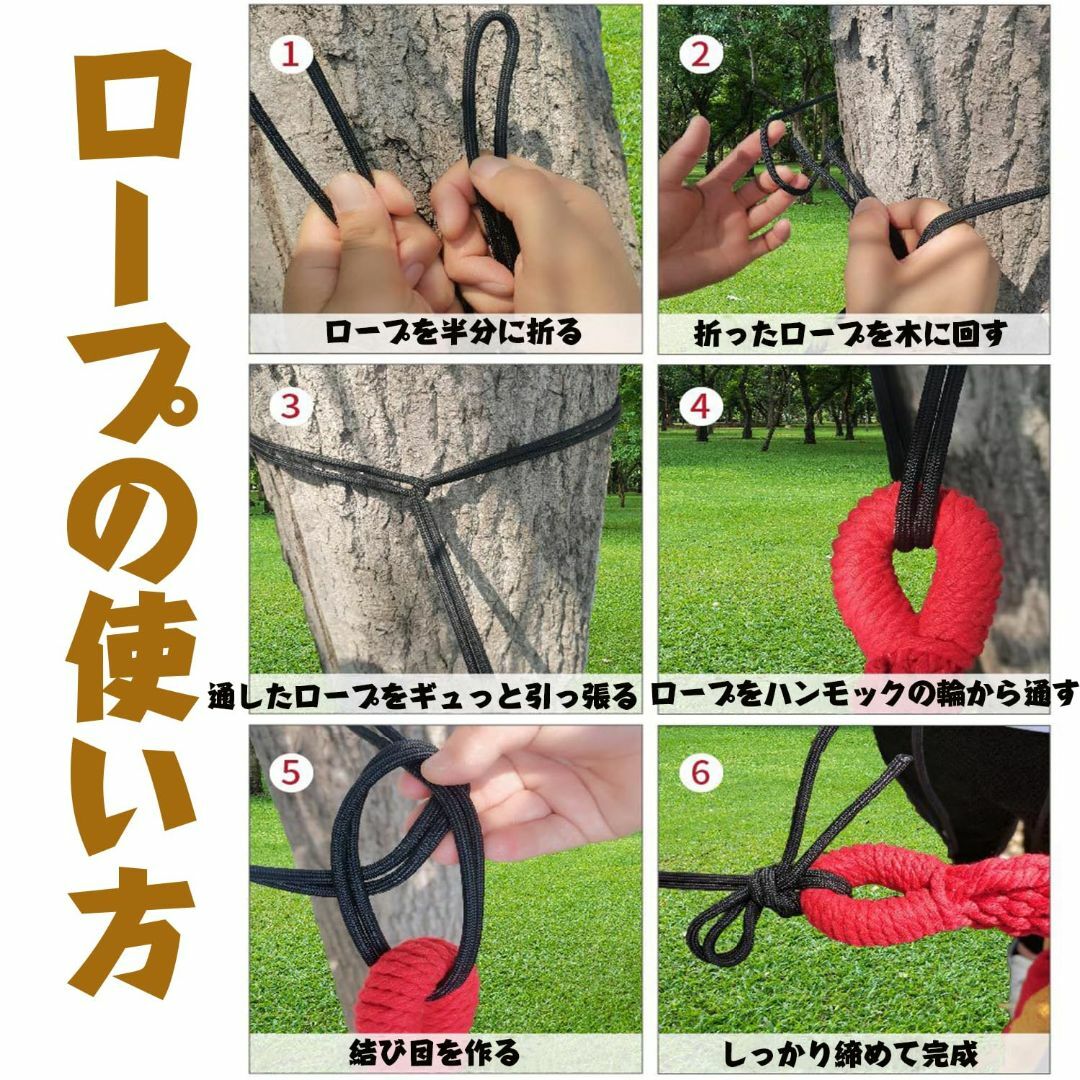 ロープの使い方

1
ロープを半分に折る

2
折ったロープを木に回す

3
通したロープをギュっと引っ張る

4
ロープをハンモックの輪から通す

5
結び目を作る

6
しっかり締めて完成