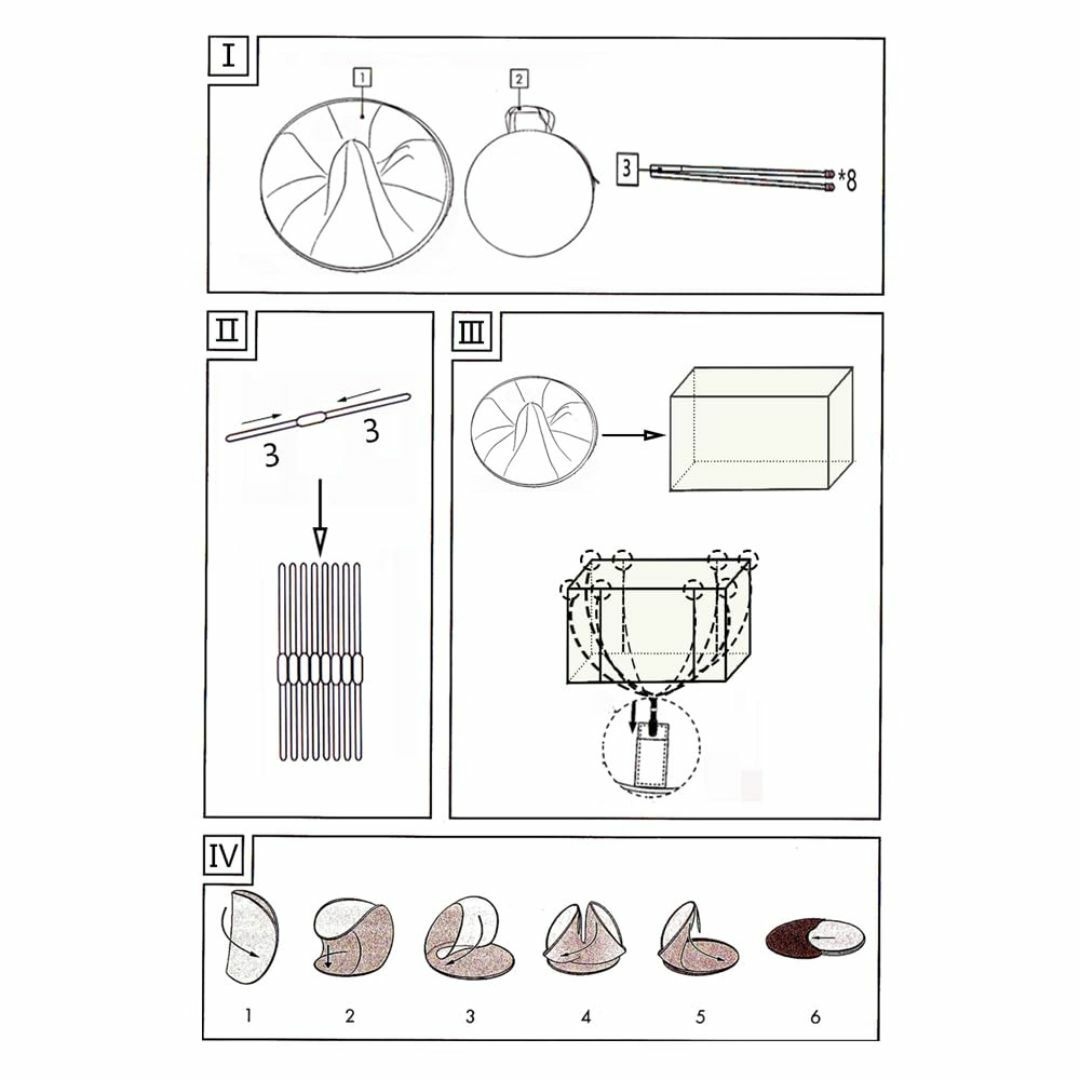 I

1

2

3

*8

II

3

3

III

IV

1

2

3

4

5

6