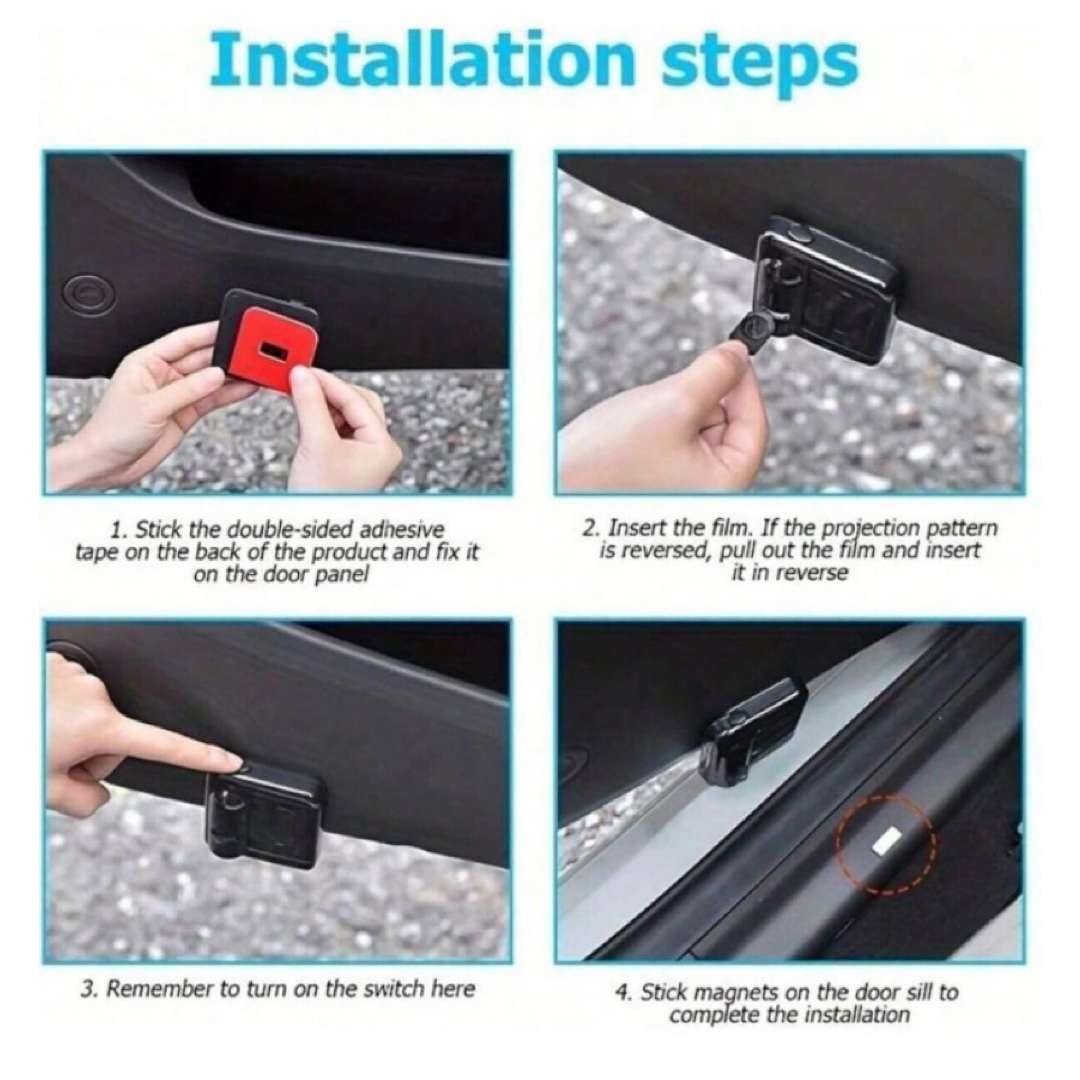 Installation steps

1. Stick the double-sided adhesive tape on the back of the product and fix it on the door panel

2. Insert the film. If the projection pattern is reversed, pull out the film and insert it in reverse

3. Remember to turn on the switch here

4. Stick magnets on the door sill to complete the installation