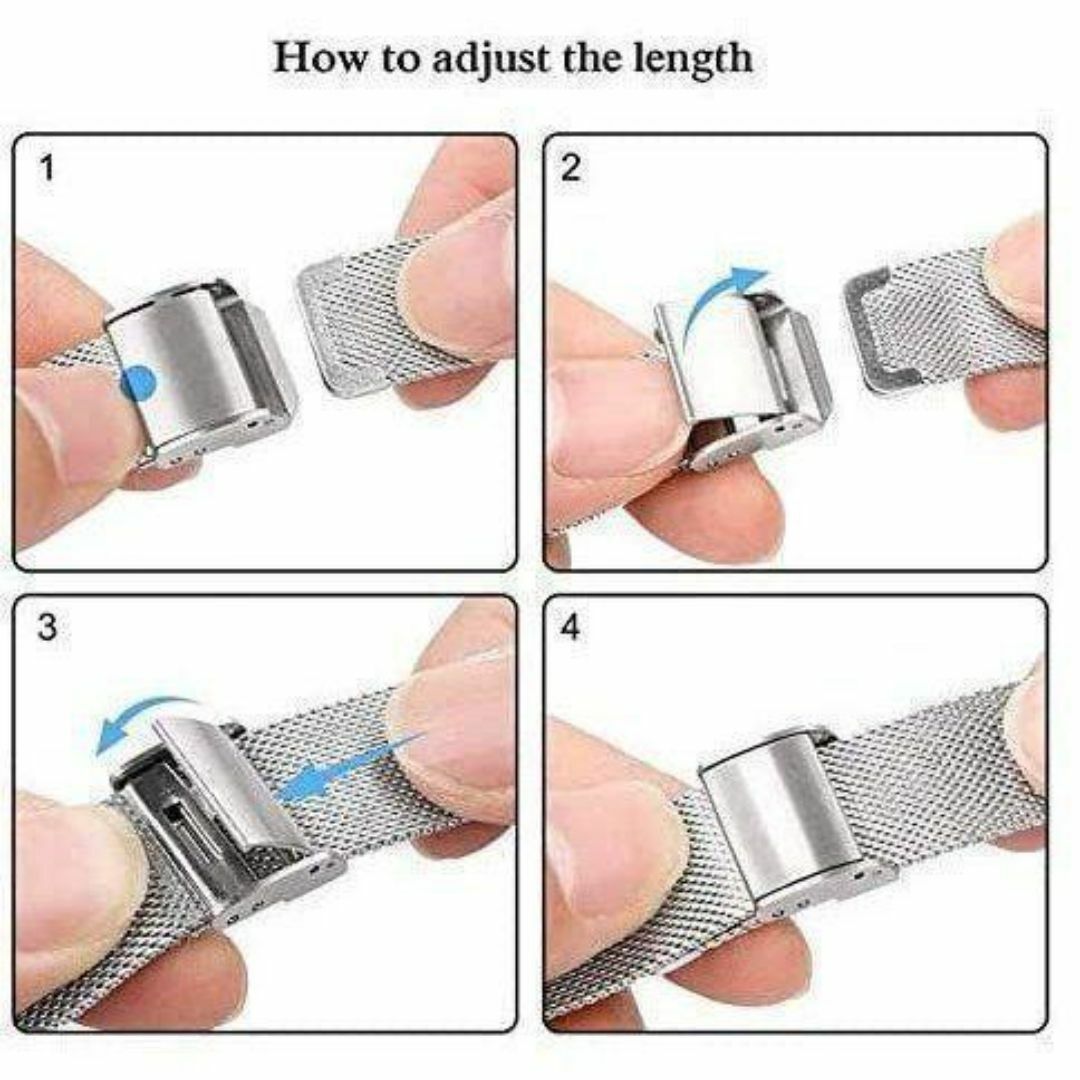 How to adjust the length

1

2

3

4