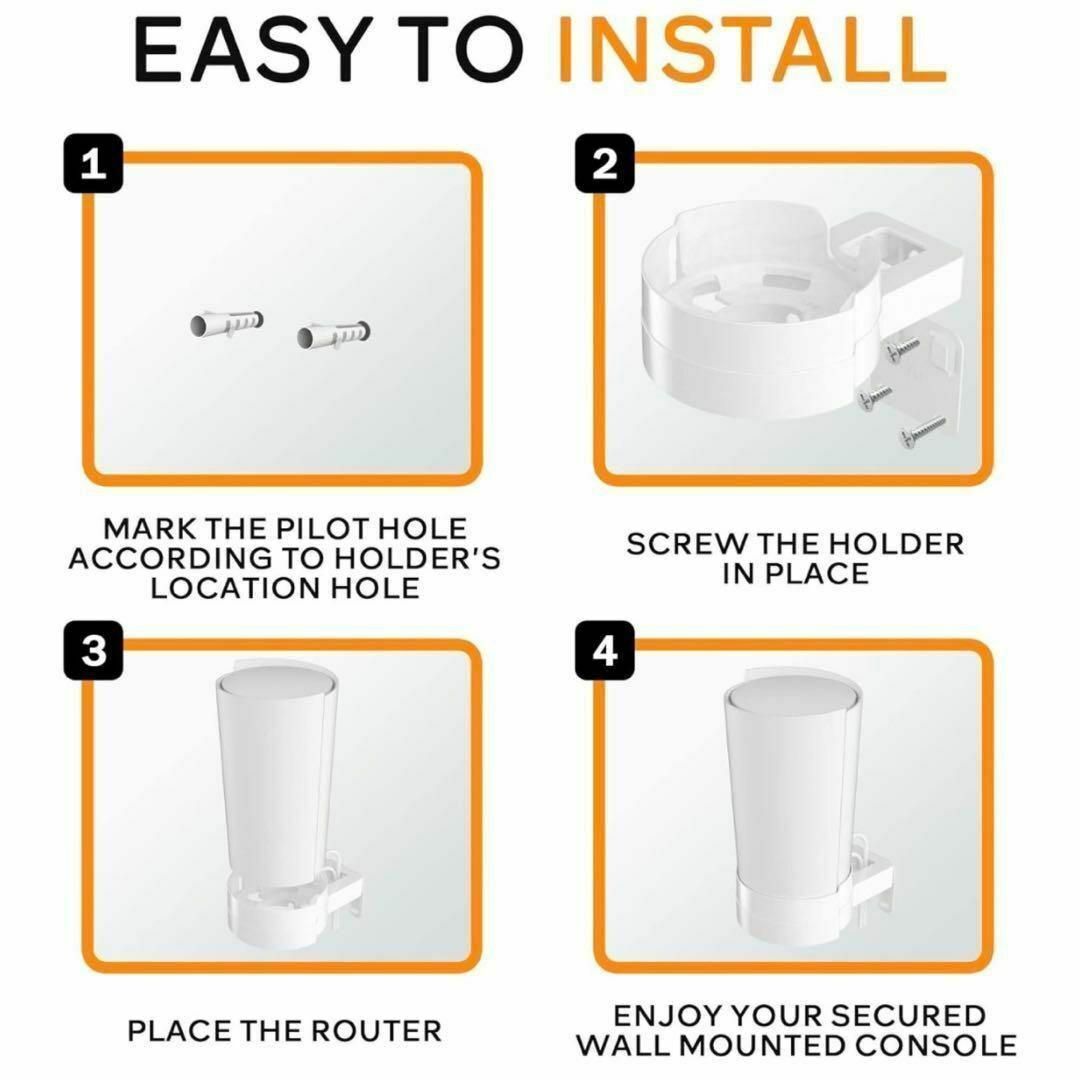 EASY TO INSTALL

1

MARK THE PILOT HOLE ACCORDING TO HOLDER'S LOCATION HOLE

2

SCREW THE HOLDER IN PLACE

3

PLACE THE ROUTER

4

ENJOY YOUR SECURED WALL MOUNTED CONSOLE