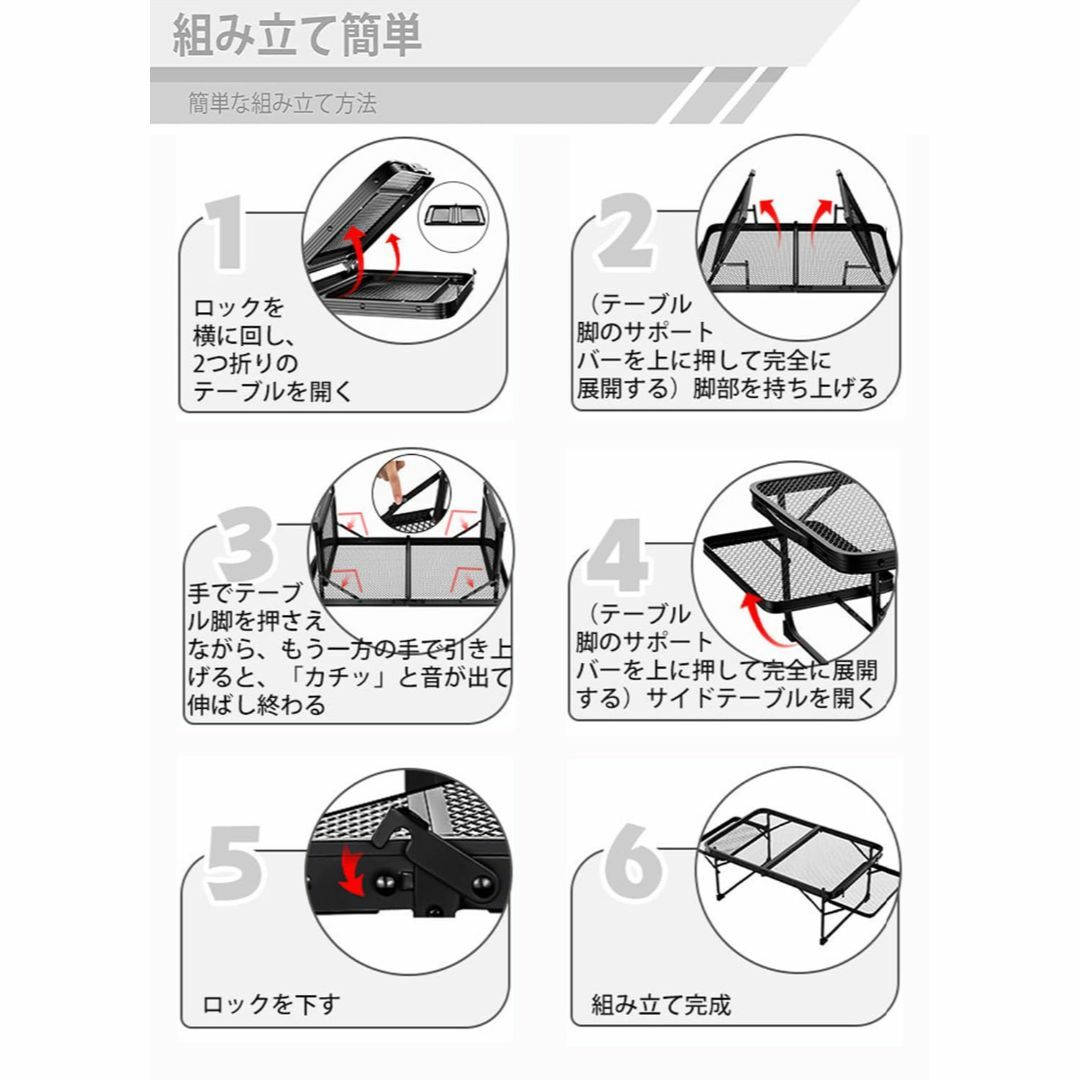 組み立て簡単

簡単な組み立て方法

1

ロックを横に回し、2つ折りのテーブルを開く

2

（テーブル脚のサポートバーを上に押して完全に展開する）脚部を持ち上げる

3

手でテーブル脚を押さえながら、もう一方の手で引き上げると、「カチッ」と音が出て伸ばし終わる

4

（テーブル脚のサポートバーを上に押して完全に展開する）サイドテーブルを開く

5

ロックを下す

6

組み立て完成