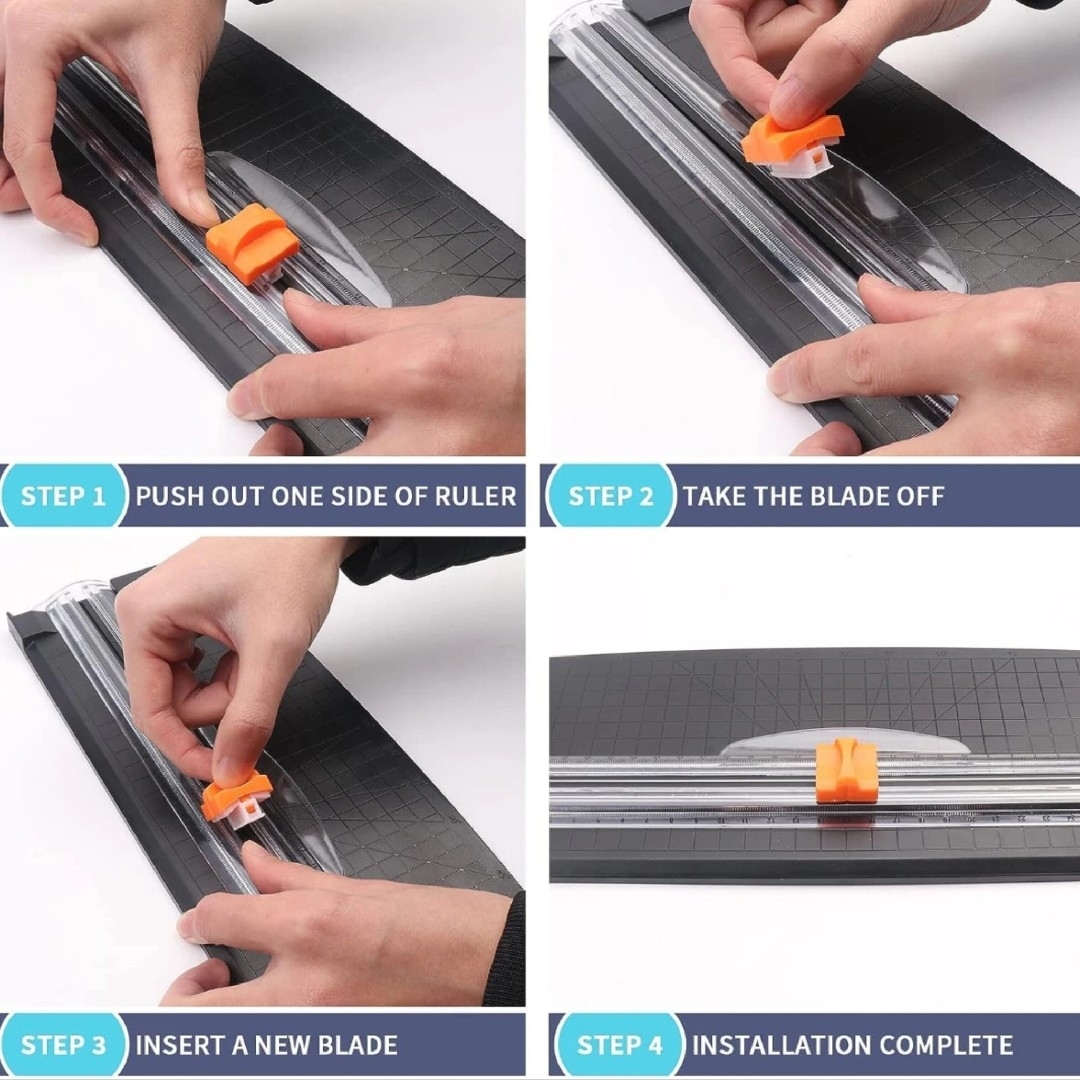 STEP 1 PUSH OUT ONE SIDE OF RULER

STEP 2 TAKE THE BLADE OFF

STEP 3 INSERT A NEW BLADE

STEP 4 INSTALLATION COMPLETE