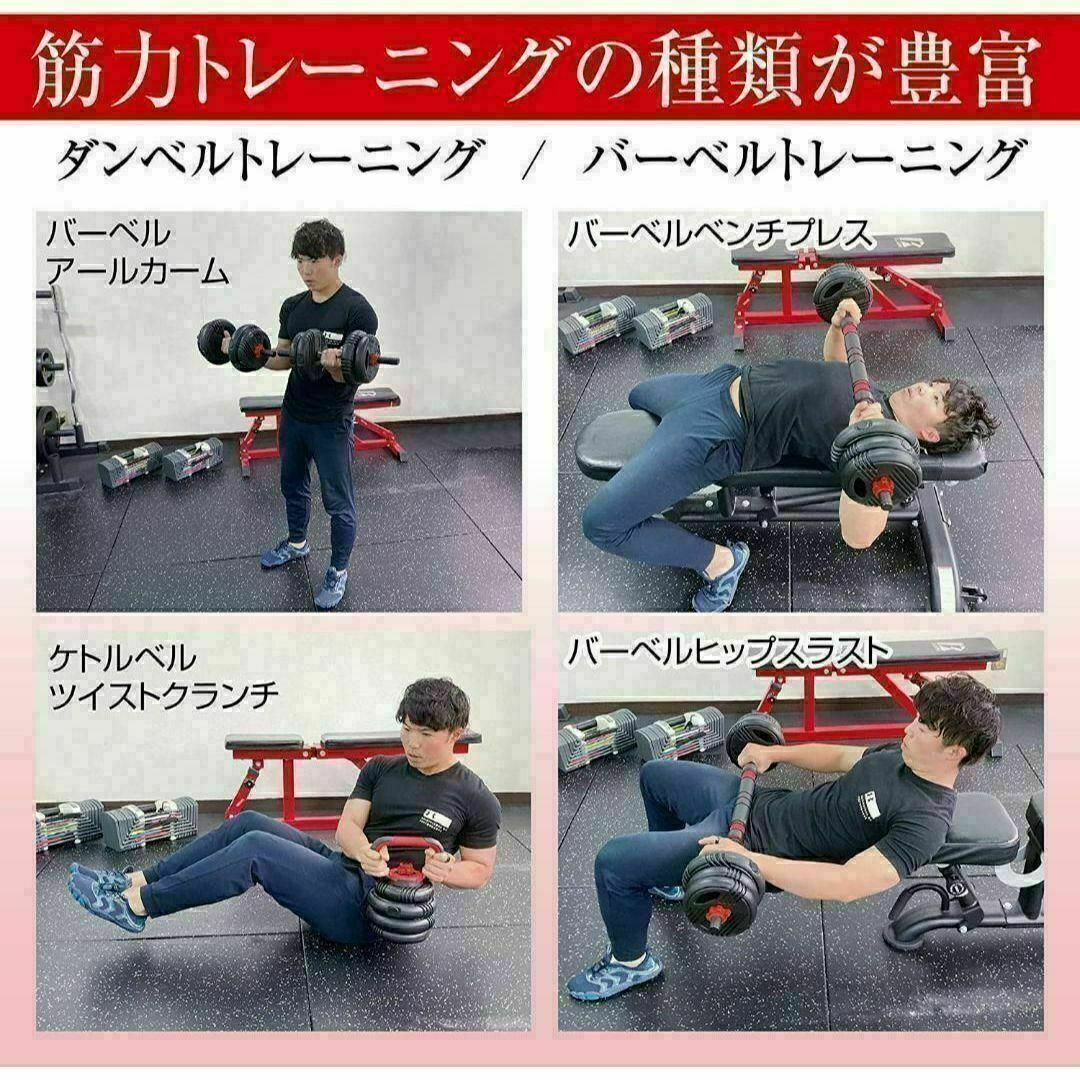 筋力トレーニングの種類が豊富

ダンベルトレーニング / バーベルトレーニング

バーベル
アールカーム

バーベルベンチプレス

ケトルベル
ツイストクランチ

バーベルヒップスラスト