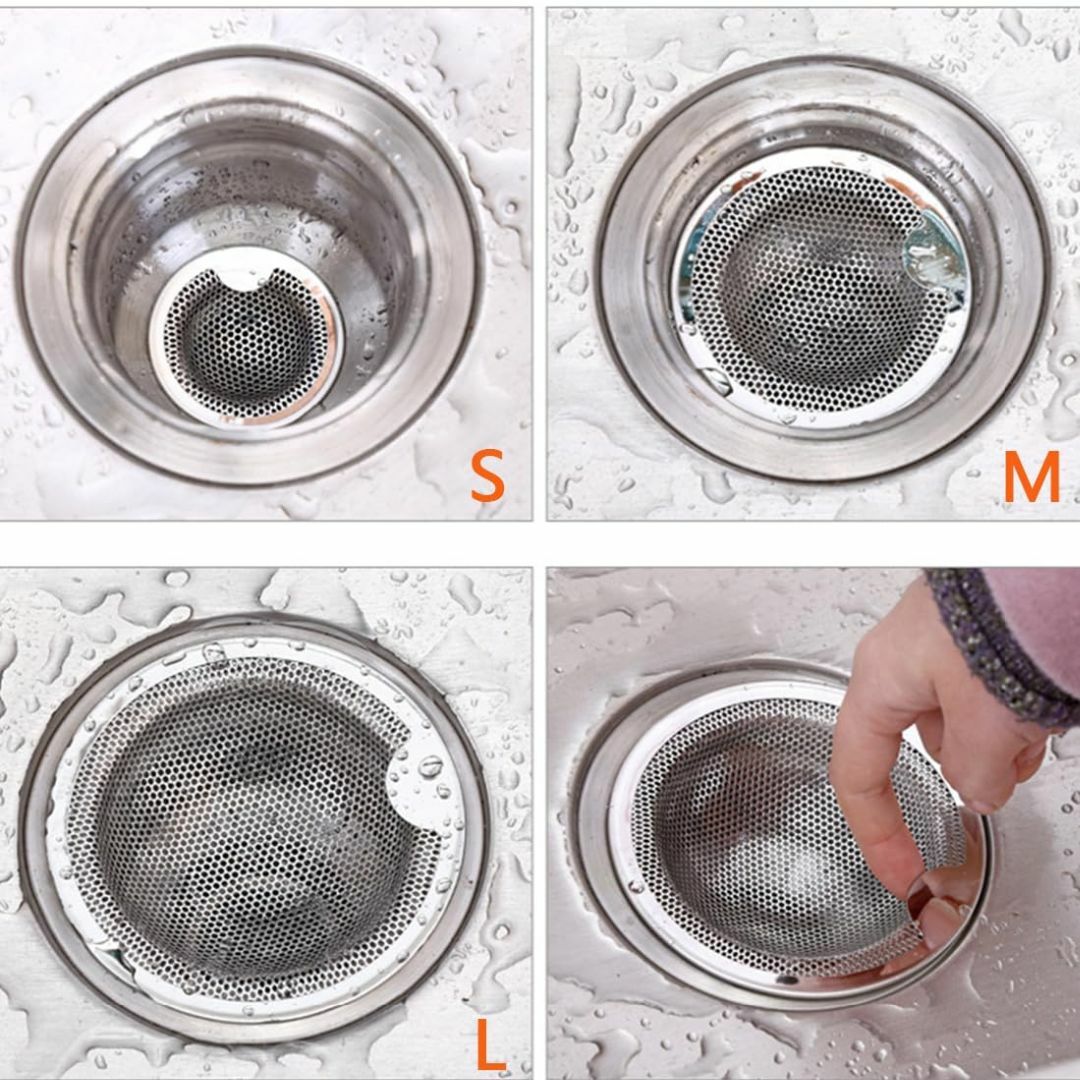 S

M

L