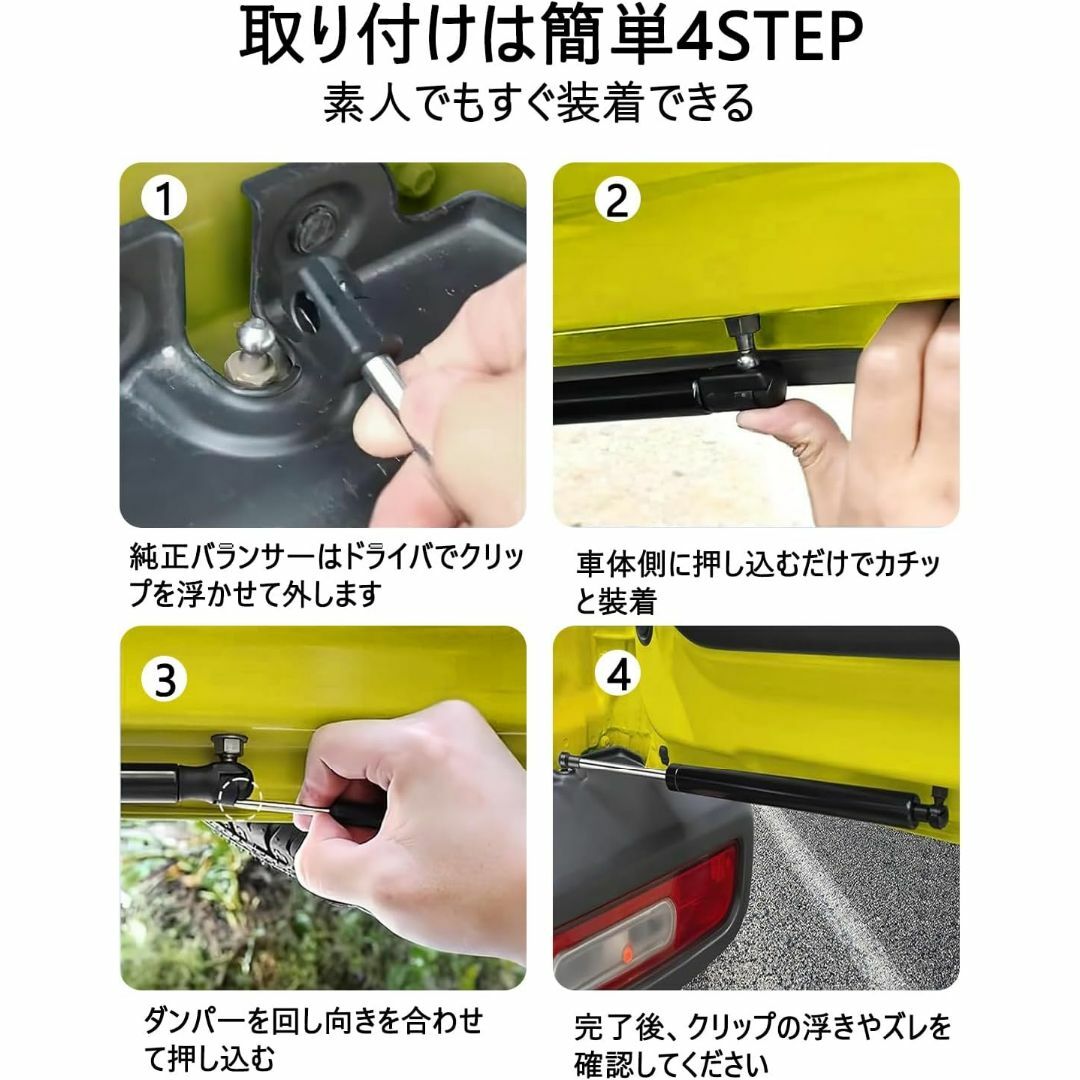 取り付けは簡単4STEP
素人でもすぐ装着できる

1

純正バランサーはドライバでクリップを浮かせて外します

2

車体側に押し込むだけでカチッと装着

3

ダンパーを回し向きを合わせて押し込む

4

完了後、クリップの浮きやズレを確認してください