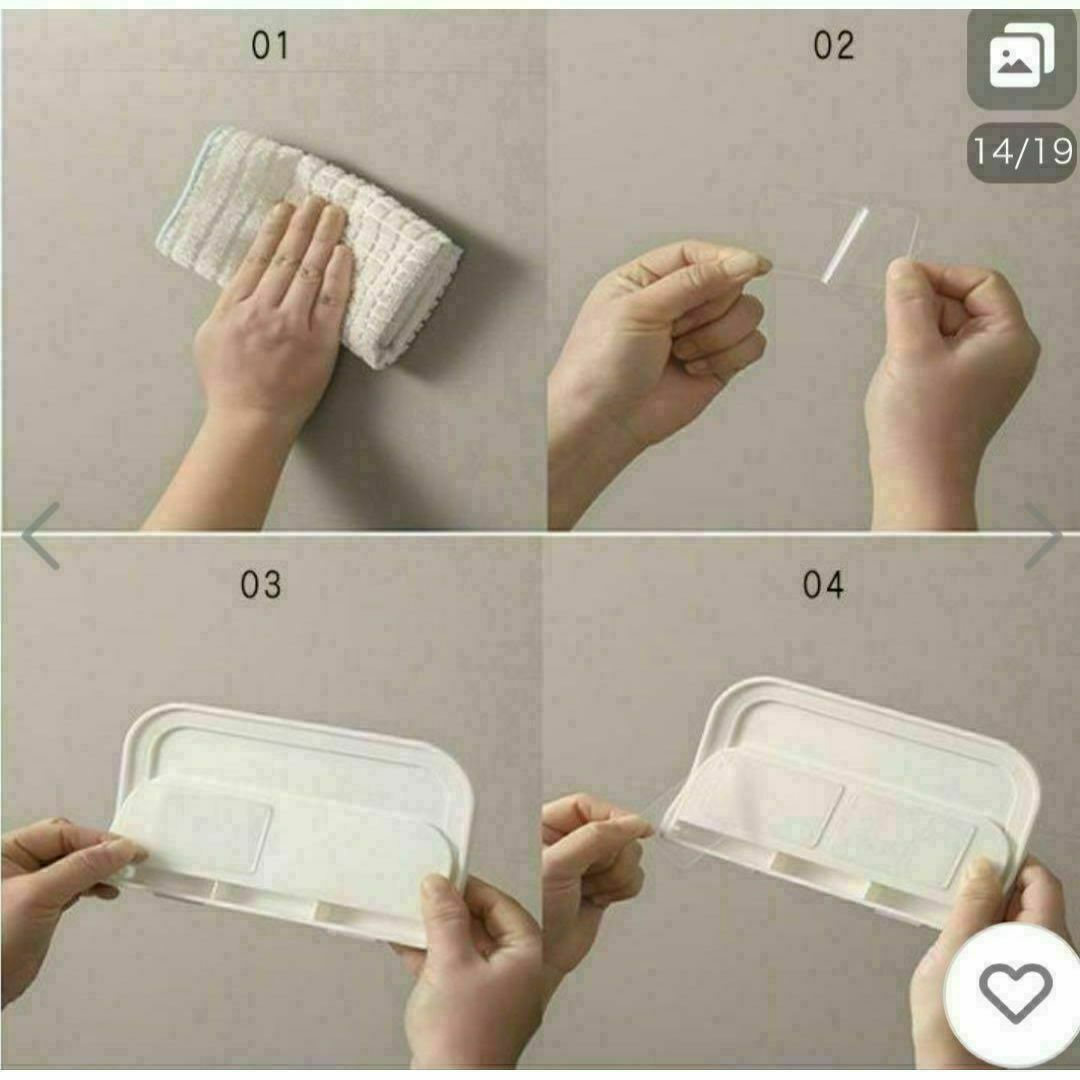 01

02

14/19

03

04