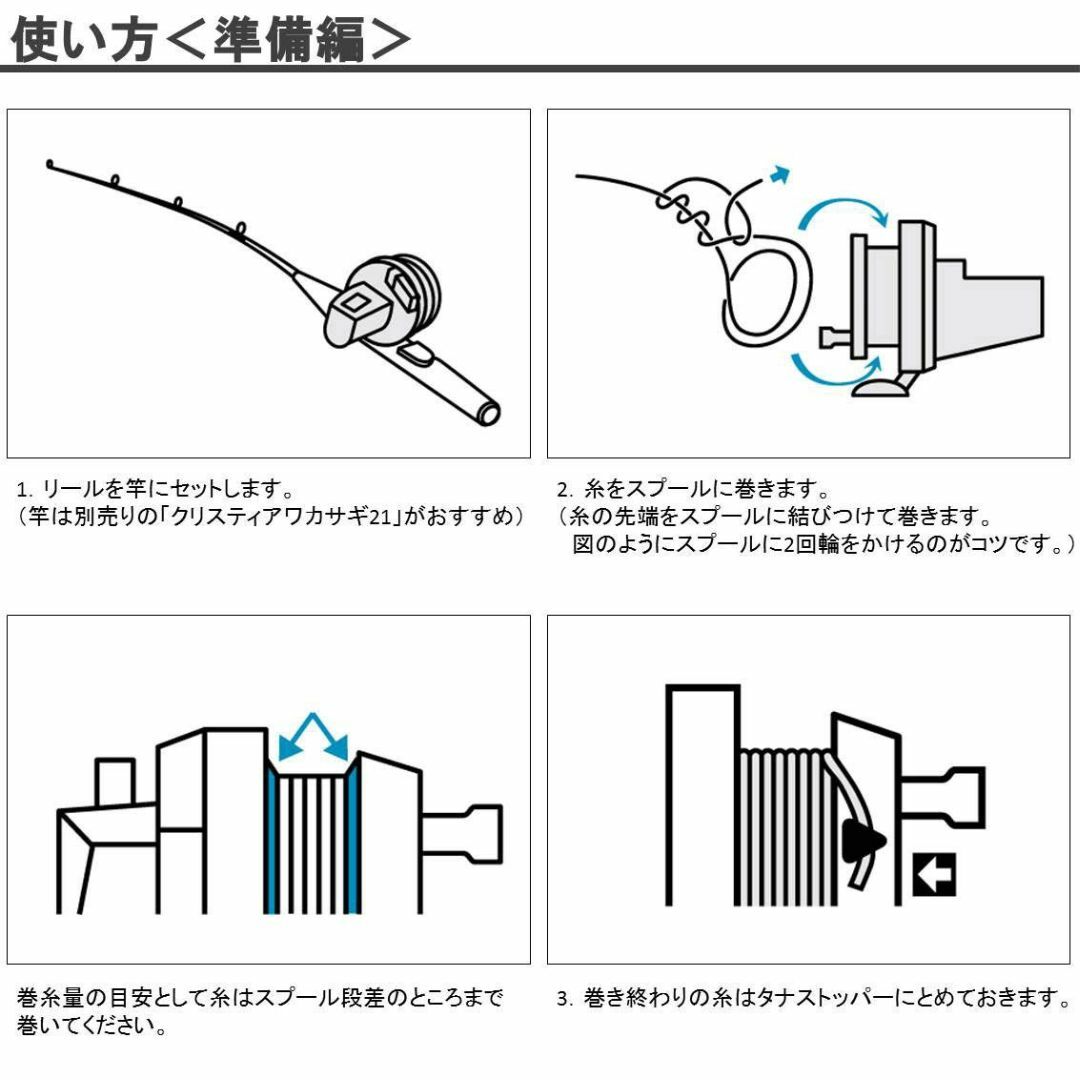 使い方＜準備編＞

1. リールを竿にセットします。
（竿は別売りの「クリスティアワカサギ21」がおすすめ）

2. 糸をスプールに巻きます。
（糸の先端をスプールに結びつけて巻きます。
図のようにスプールに2回輪をかけるのがコツです。）

巻糸量の目安として糸はスプール段差のところまで巻いてください。

3. 巻き終わりの糸はタナストッパーにとめておきます。