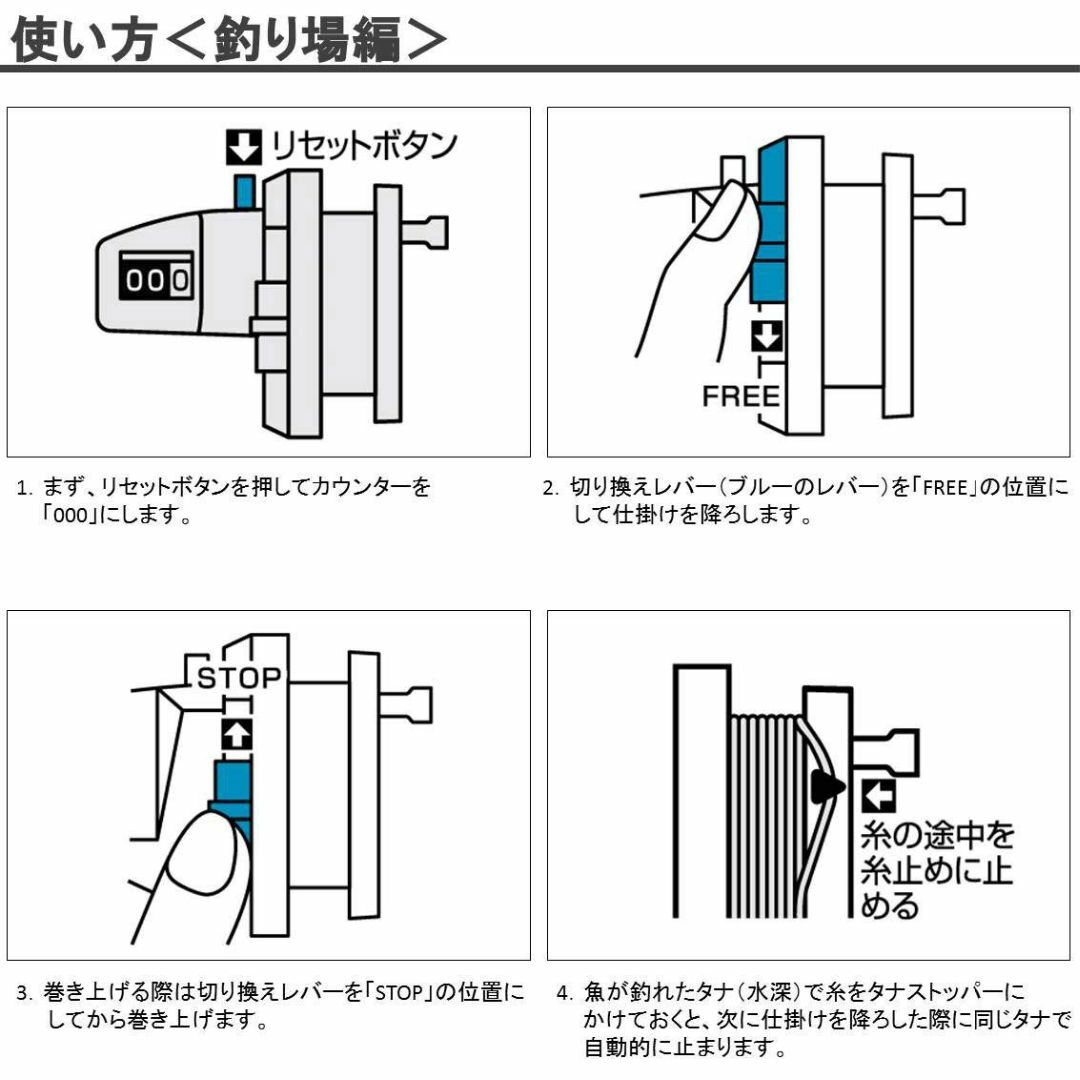 使い方＜釣り場編＞

リセットボタン

000

1. まず、リセットボタンを押してカウンターを「000」にします。

FREE

2. 切り換えレバー（ブルーのレバー）を「FREE」の位置にして仕掛けを降ろします。

STOP

3. 巻き上げる際は切り換えレバーを「STOP」の位置にしてから巻き上げます。

糸の途中を糸止めに止める

4. 魚が釣れたタナ（水深）で糸をタナストッパーにかけておくと、次に仕掛けを降ろした際に同じタナで自動的に止まります。