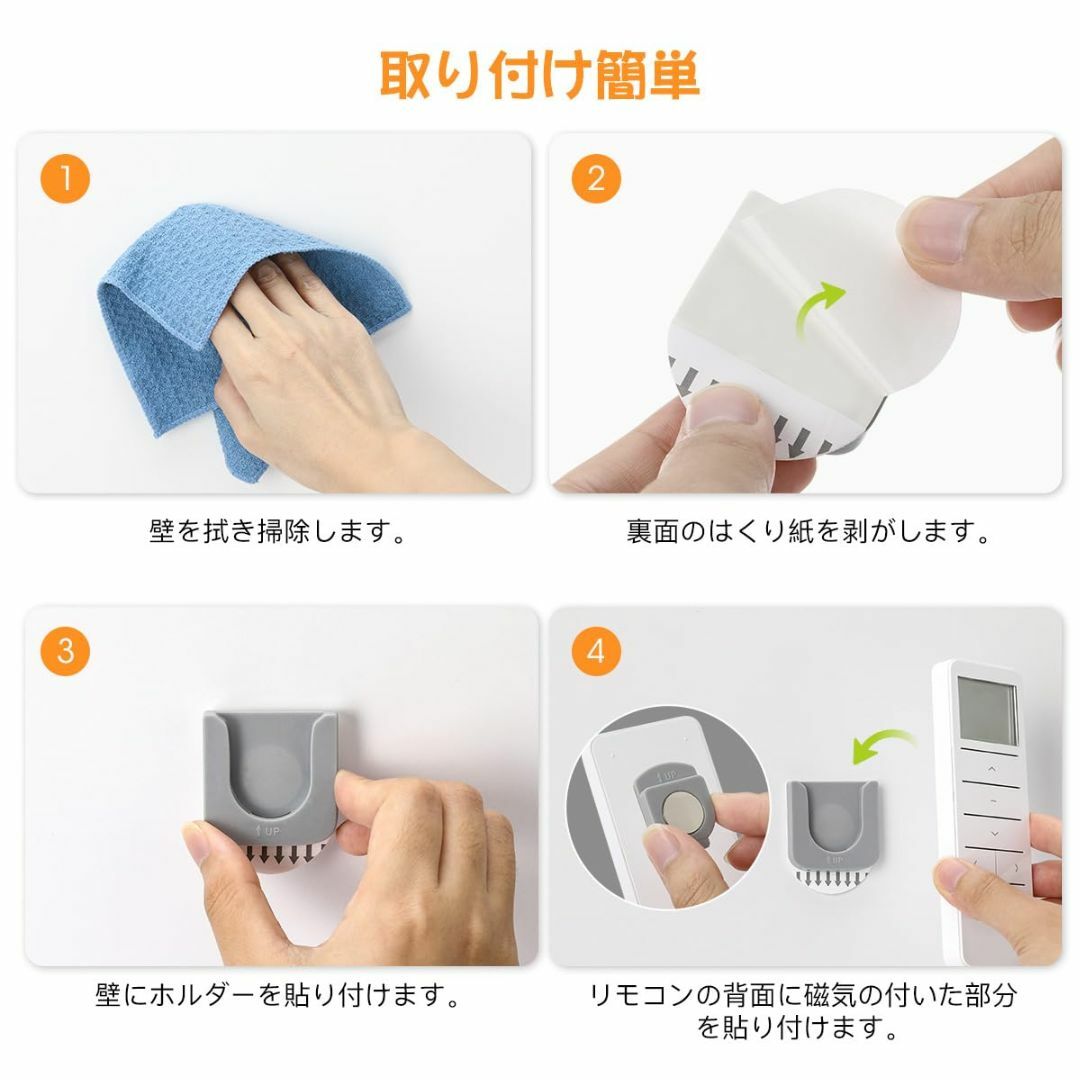 取り付け簡単

1

壁を拭き掃除します。

2

裏面のはくり紙を剥がします。

3

UP

壁にホルダーを貼り付けます。

4

UP

UP

リモコンの背面に磁気の付いた部分を貼り付けます。