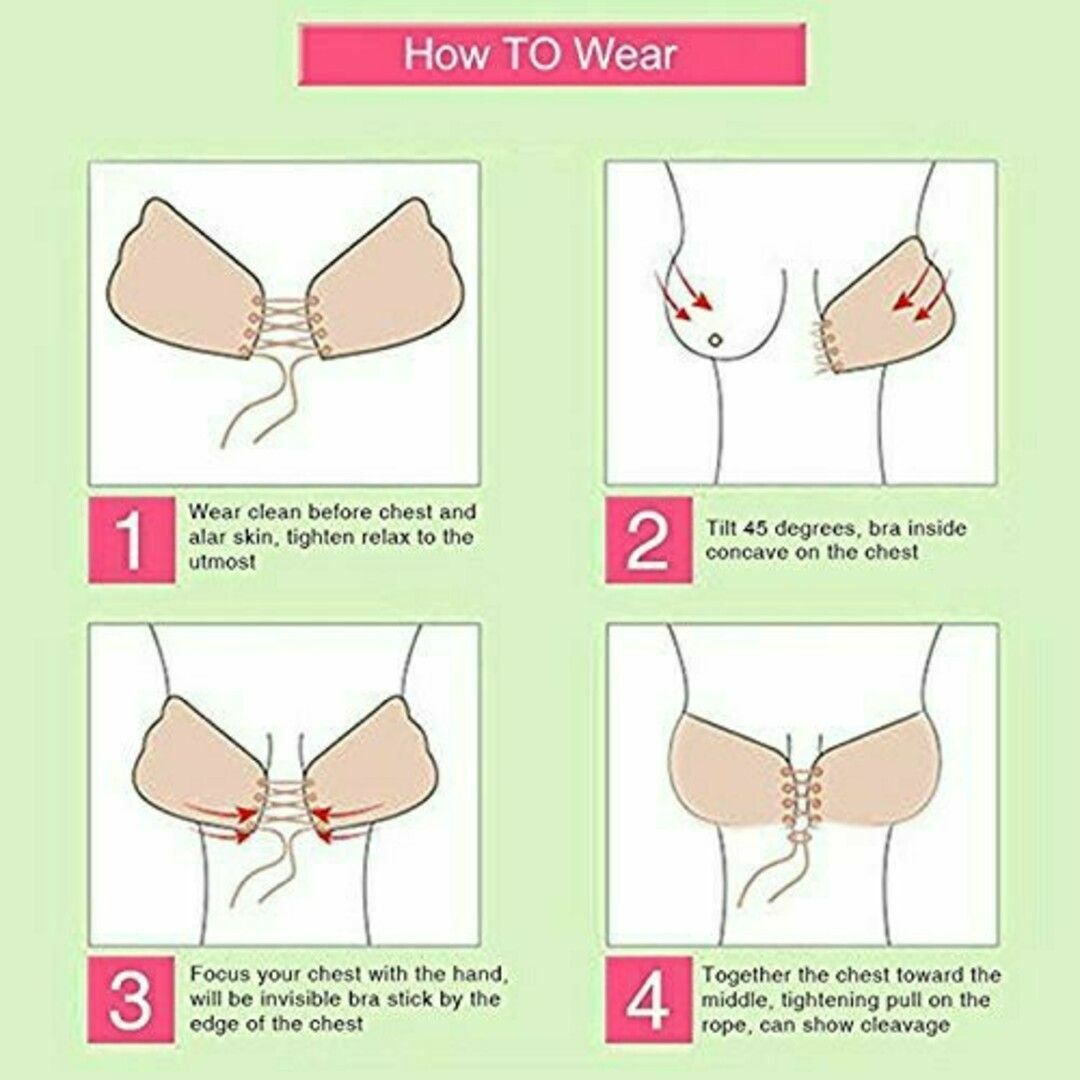 How TO Wear

1 Wear clean before chest and alar skin, tighten relax to the utmost

2 Tilt 45 degrees, bra inside concave on the chest

3 Focus your chest with the hand, will be invisible bra stick by the edge of the chest

4 Together the chest toward the middle, tightening pull on the rope, can show cleavage