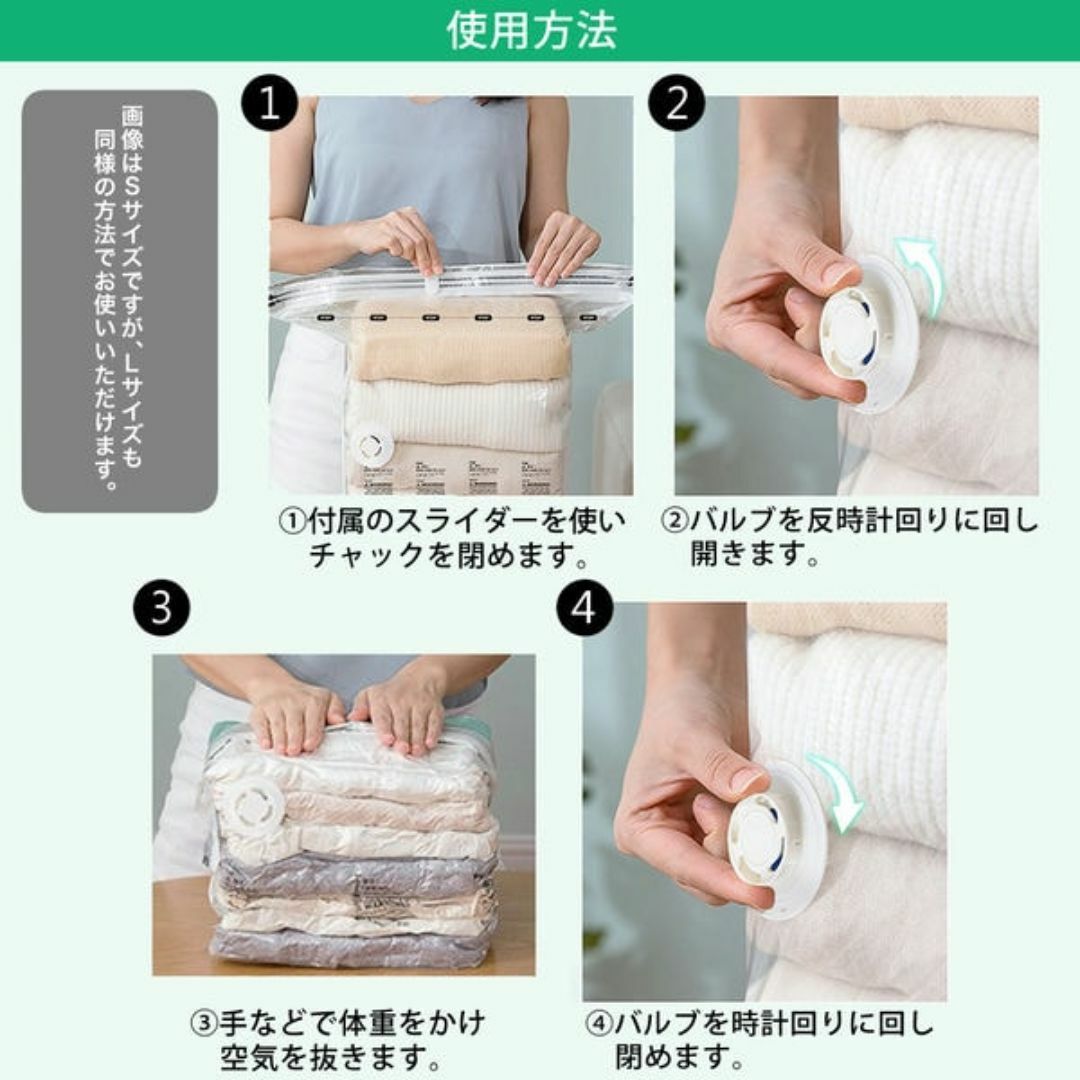 使用方法

画像はSサイズですが、Lサイズも同様の方法でお使いいただけます。

1

2

①付属のスライダーを使いチャックを閉めます。

②バルブを反時計回りに回し開きます。

3

4

③手などで体重をかけ空気を抜きます。

④バルブを時計回りに回し閉めます。