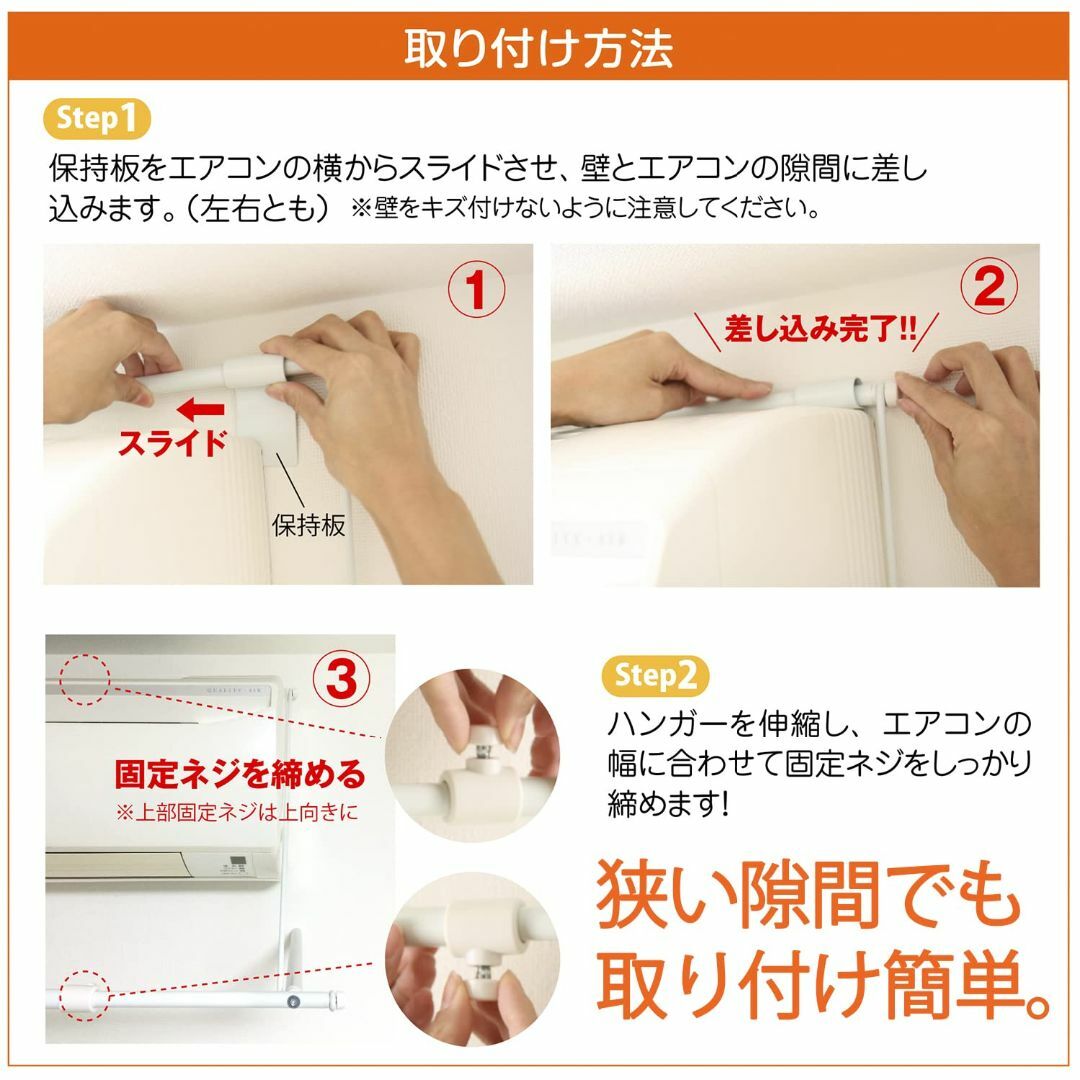 取り付け方法

Step1

保持板をエアコンの横からスライドさせ、壁とエアコンの隙間に差し込みます。（左右とも） ※壁をキズ付けないように注意してください。

①

スライド

保持板

②

差し込み完了!!

③

固定ネジを締める

※上部固定ネジは上向きに

Step2

ハンガーを伸縮し、エアコンの幅に合わせて固定ネジをしっかり締めます!

狭い隙間でも取り付け簡単。