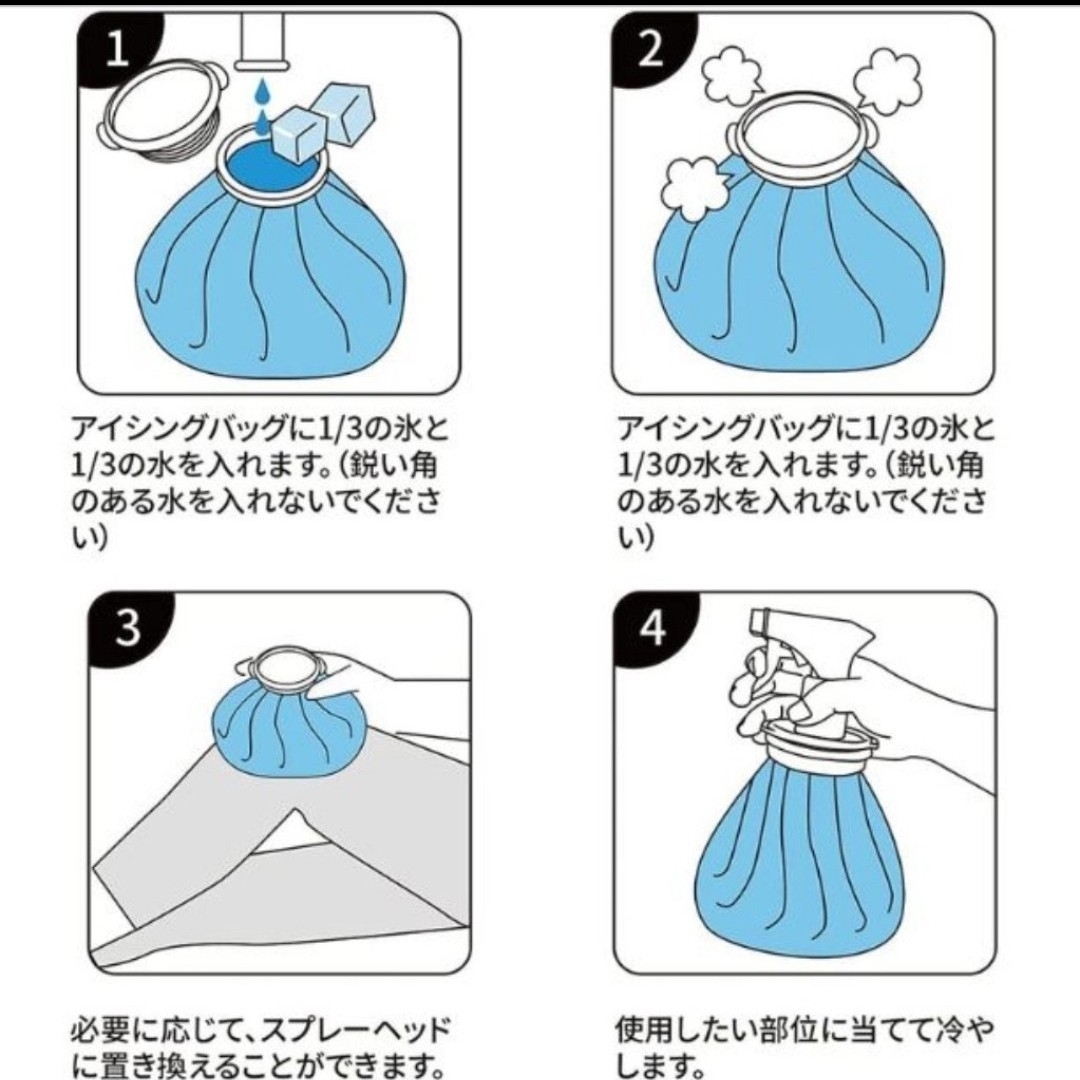 1

アイシングバッグに1/3の氷と1/3の水を入れます。(鋭い角のある水を入れないでください)

2

アイシングバッグに1/3の氷と1/3の水を入れます。(鋭い角のある水を入れないでください)

3

必要に応じて、スプレーヘッドに置き換えることができます。

4

使用したい部位に当てて冷やします。