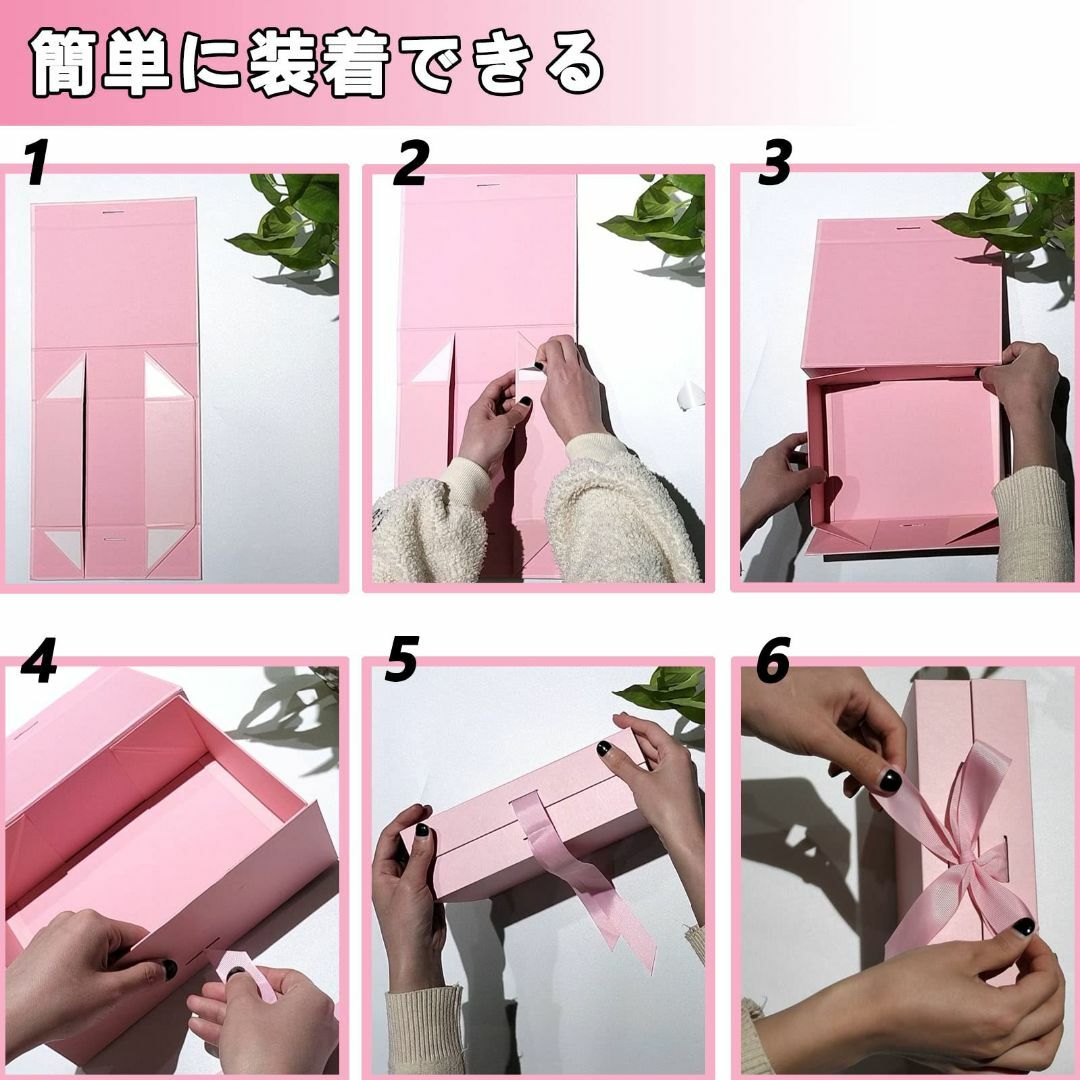 簡単に装着できる

1

2

3

4

5

6