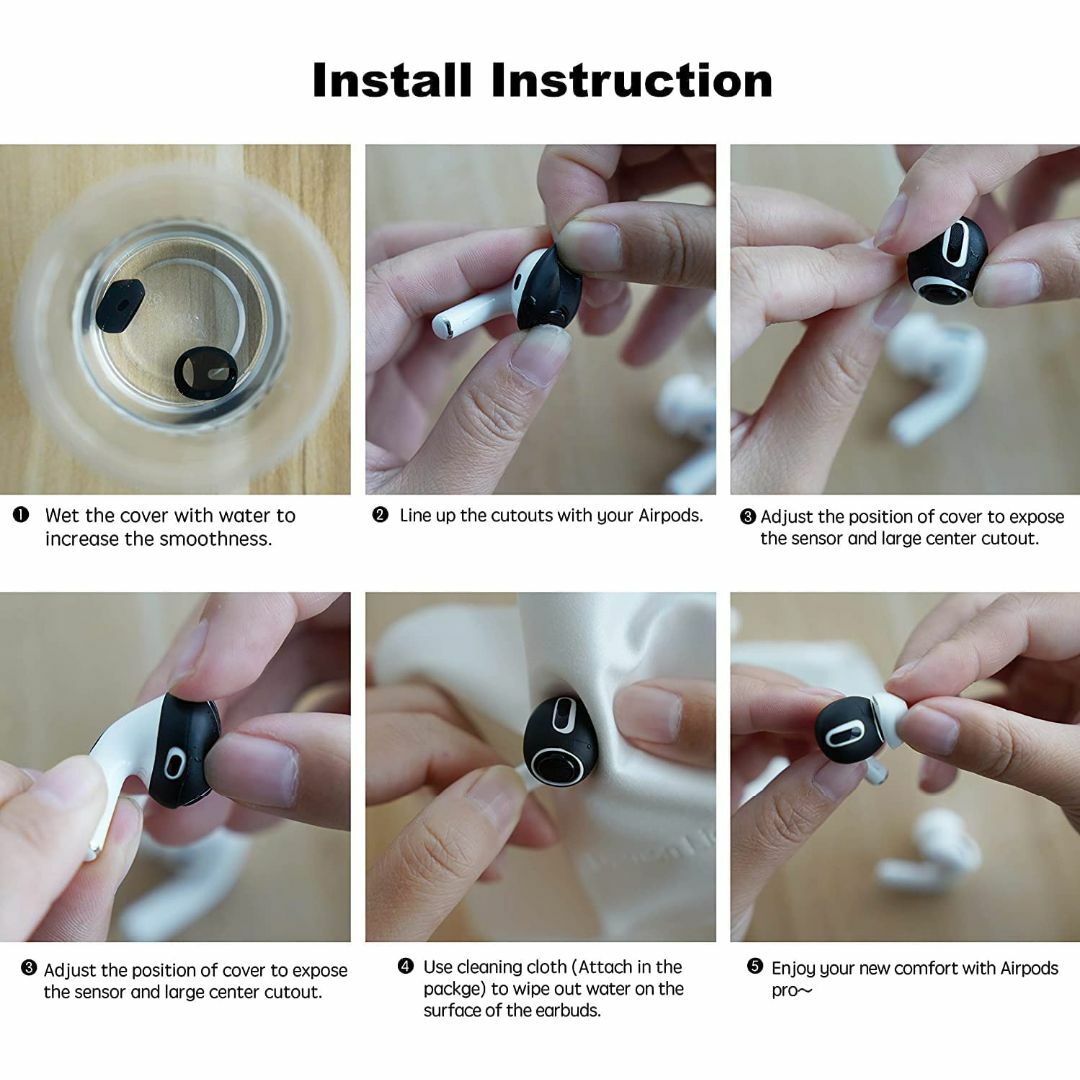 Install Instruction

❶ Wet the cover with water to increase the smoothness.

❷ Line up the cutouts with your Airpods.

❸ Adjust the position of cover to expose the sensor and large center cutout.

❸ Adjust the position of cover to expose the sensor and large center cutout.

❹ Use cleaning cloth (Attach in the packge) to wipe out water on the surface of the earbuds.

❺ Enjoy your new comfort with Airpods pro~