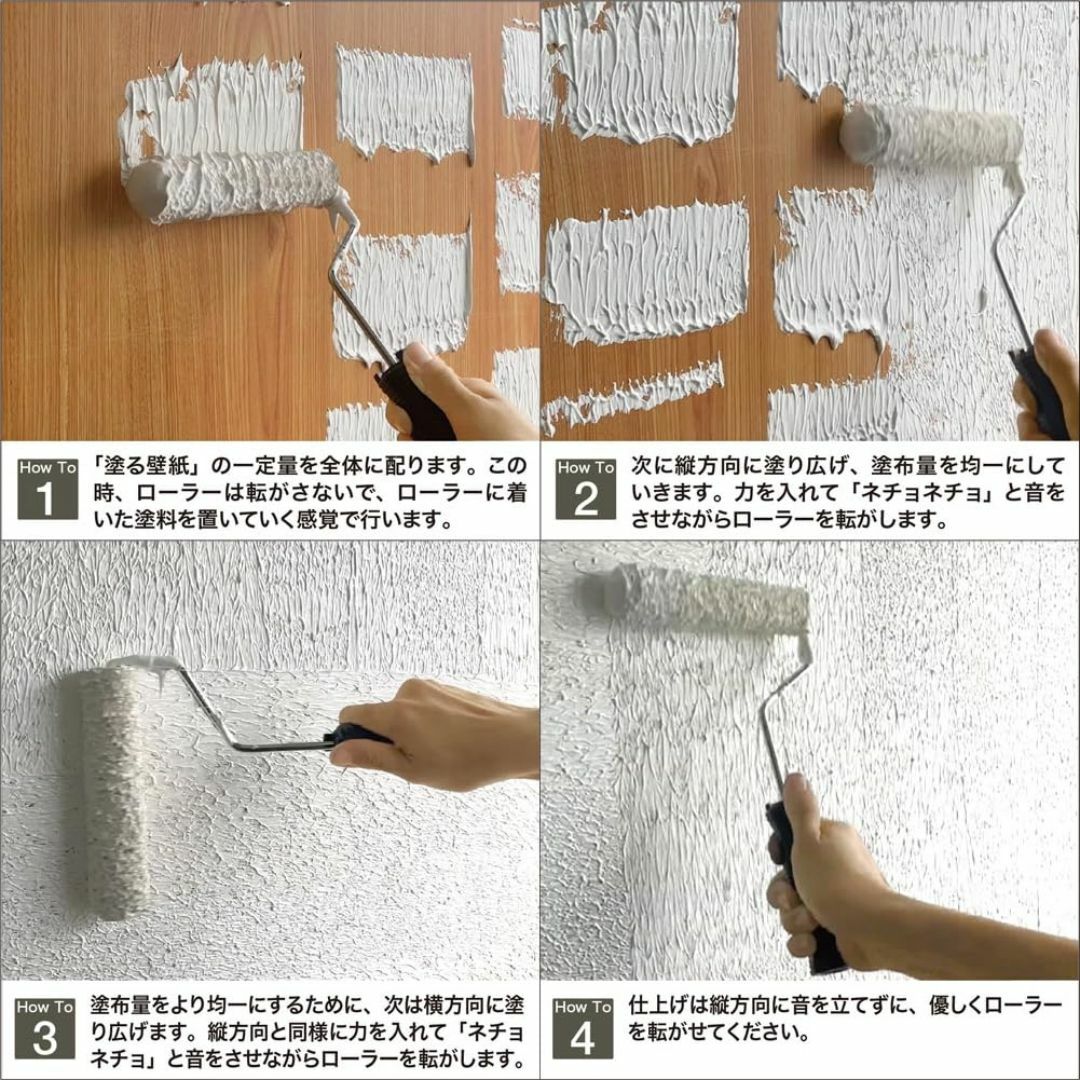 How To 1

「塗る壁紙」の一定量を全体に配ります。この時、ローラーは転がさないで、ローラーに着いた塗料を置いていく感覚で行います。

How To 2

次に縦方向に塗り広げ、塗布量を均一にしていきます。力を入れて「ネチョネチョ」と音をさせながらローラーを転がします。

How To 3

塗布量をより均一にするために、次は横方向に塗り広げます。縦方向と同様に力を入れて「ネチョネチョ」と音をさせながらローラーを転がします。

How To 4

仕上げは縦方向に音を立てずに、優しくローラーを転がせてください。