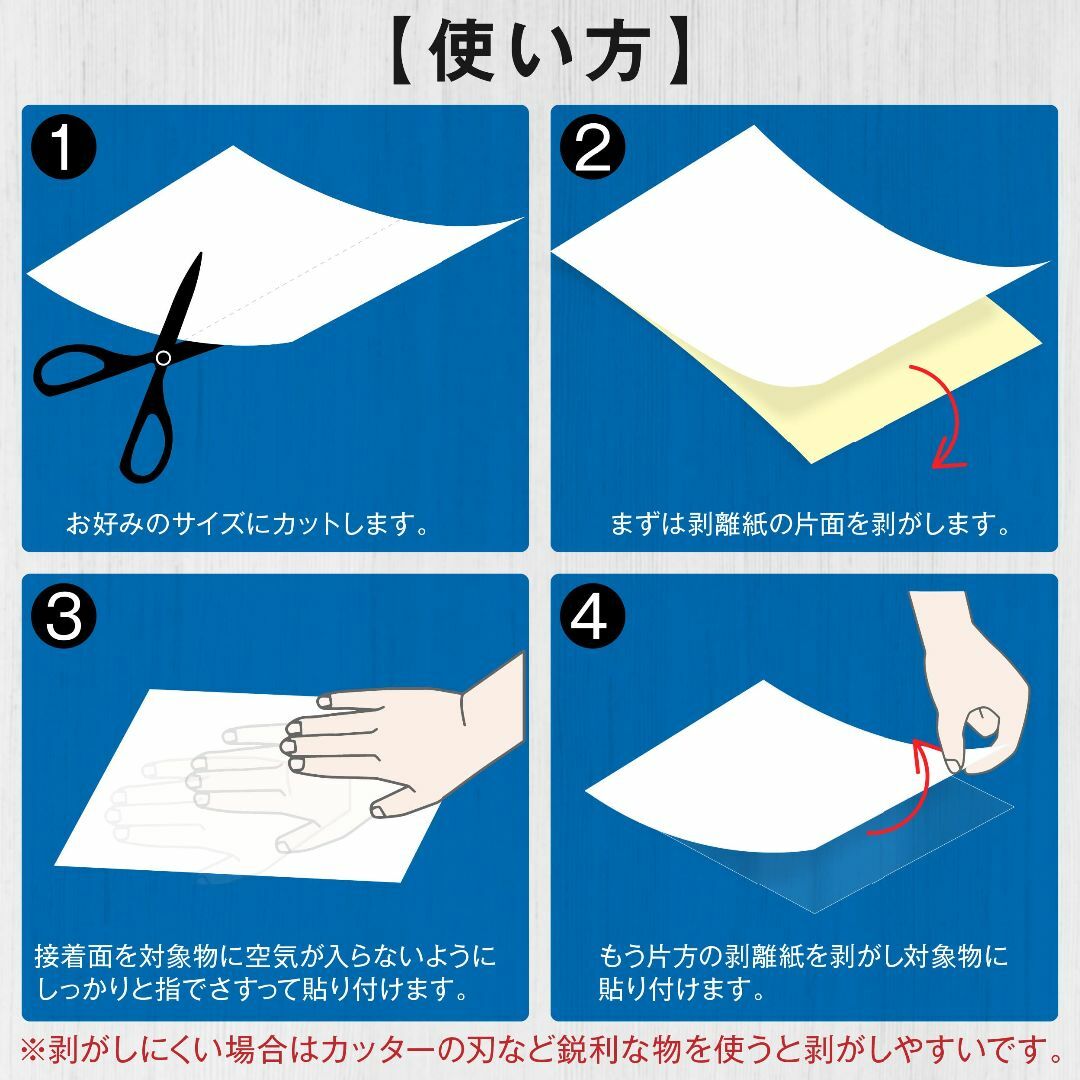 【使い方】

1
お好みのサイズにカットします。

2
まずは剥離紙の片面を剥がします。

3
接着面を対象物に空気が入らないようにしっかりと指でさすって貼り付けます。

4
もう片方の剥離紙を剥がし対象物に貼り付けます。

※剥がしにくい場合はカッターの刃など鋭利な物を使うと剥がしやすいです。