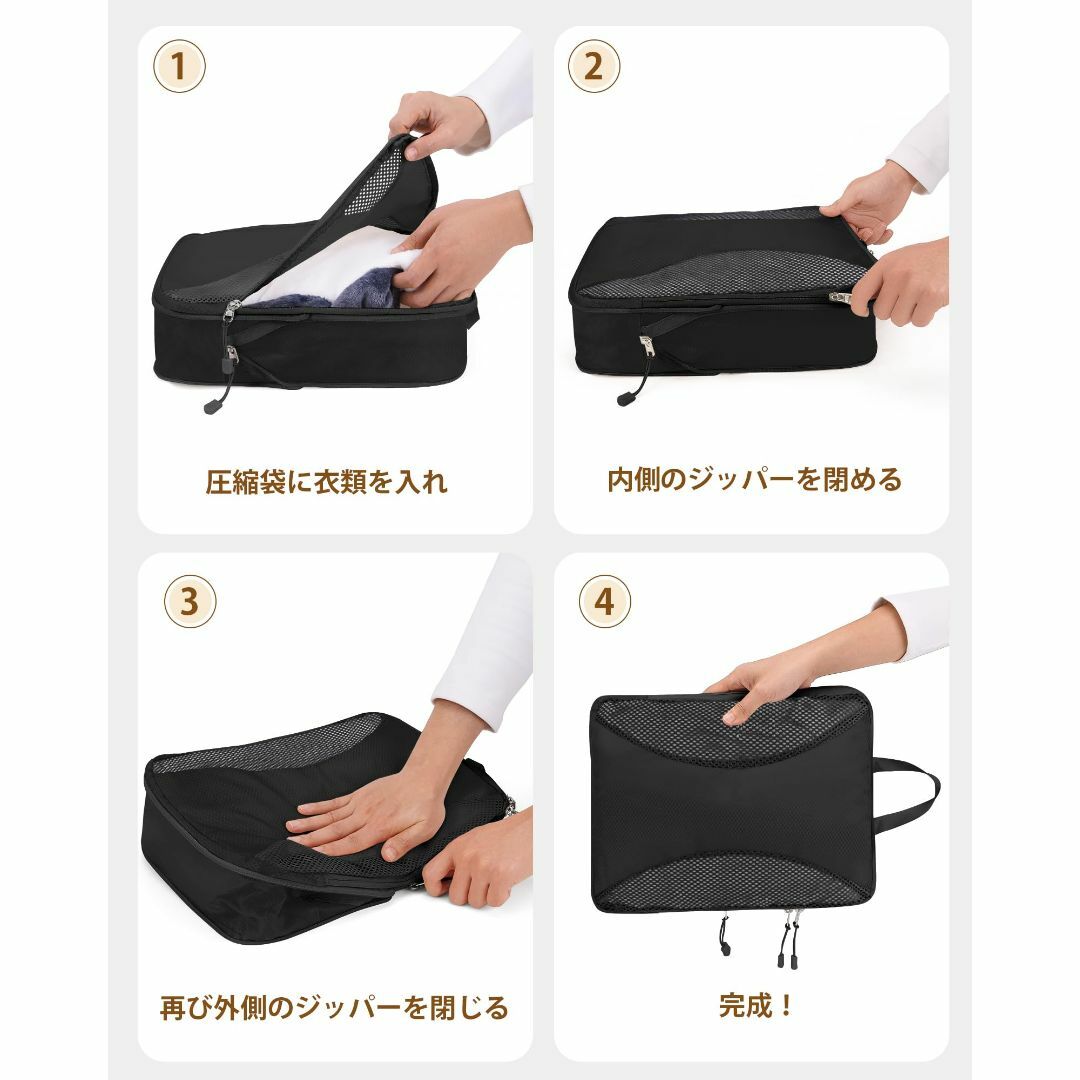 1

圧縮袋に衣類を入れ

2

内側のジッパーを閉める

3

再び外側のジッパーを閉じる

4

完成！