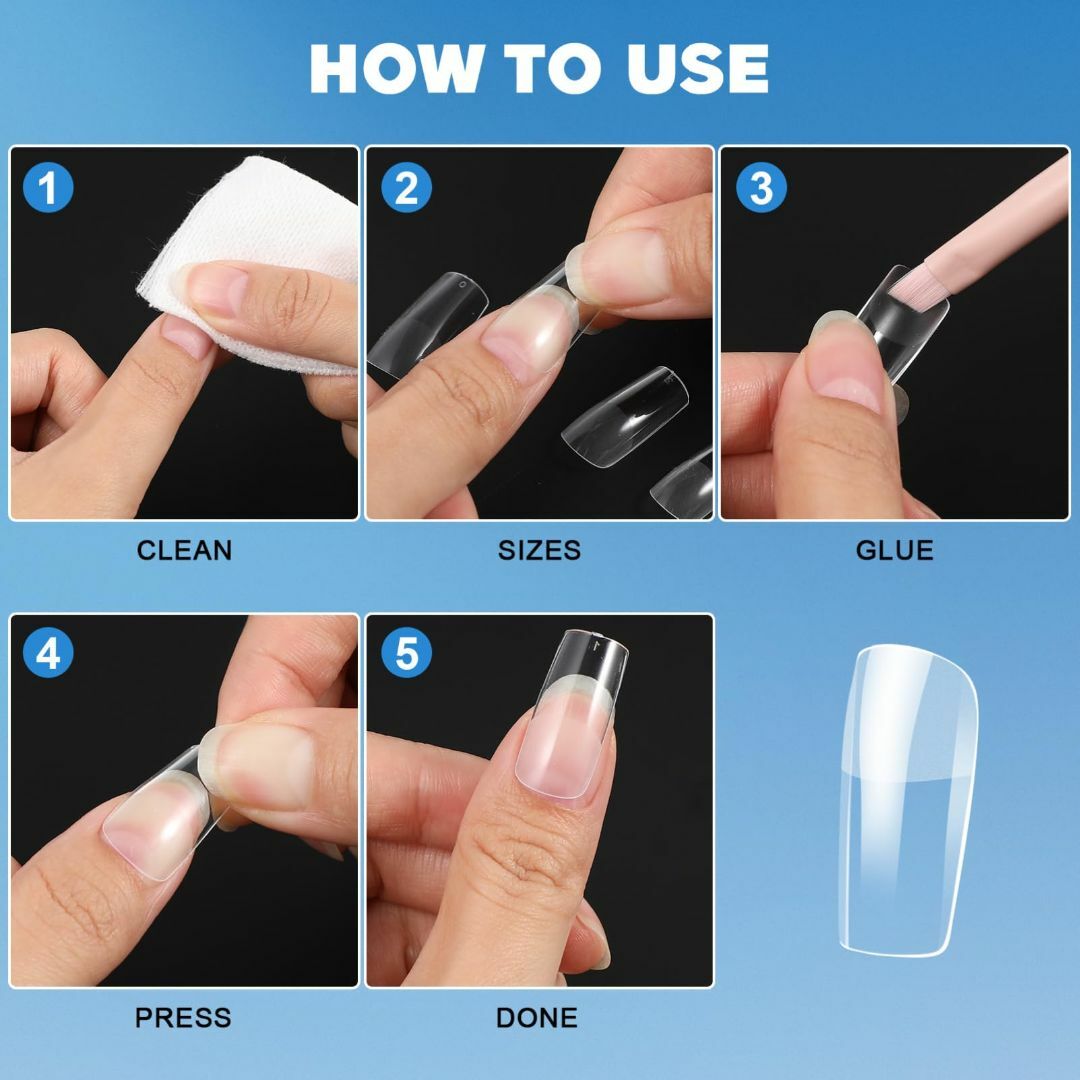 HOW TO USE

1

CLEAN

2

SIZES

3

GLUE

4

PRESS

5

DONE