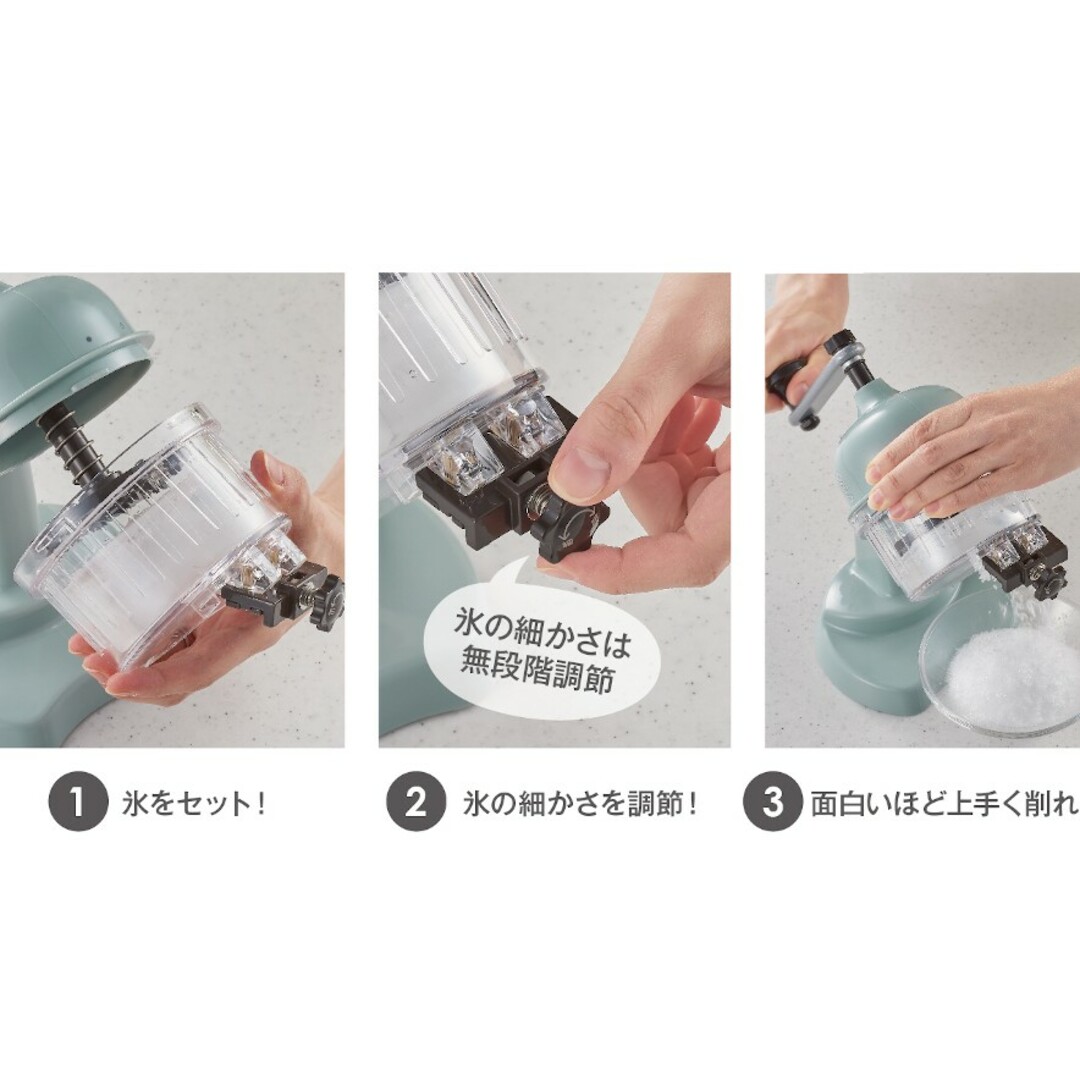 氷の細かさは無段階調節

1 氷をセット！

2 氷の細かさを調節！

3 面白いほど上手く削れ