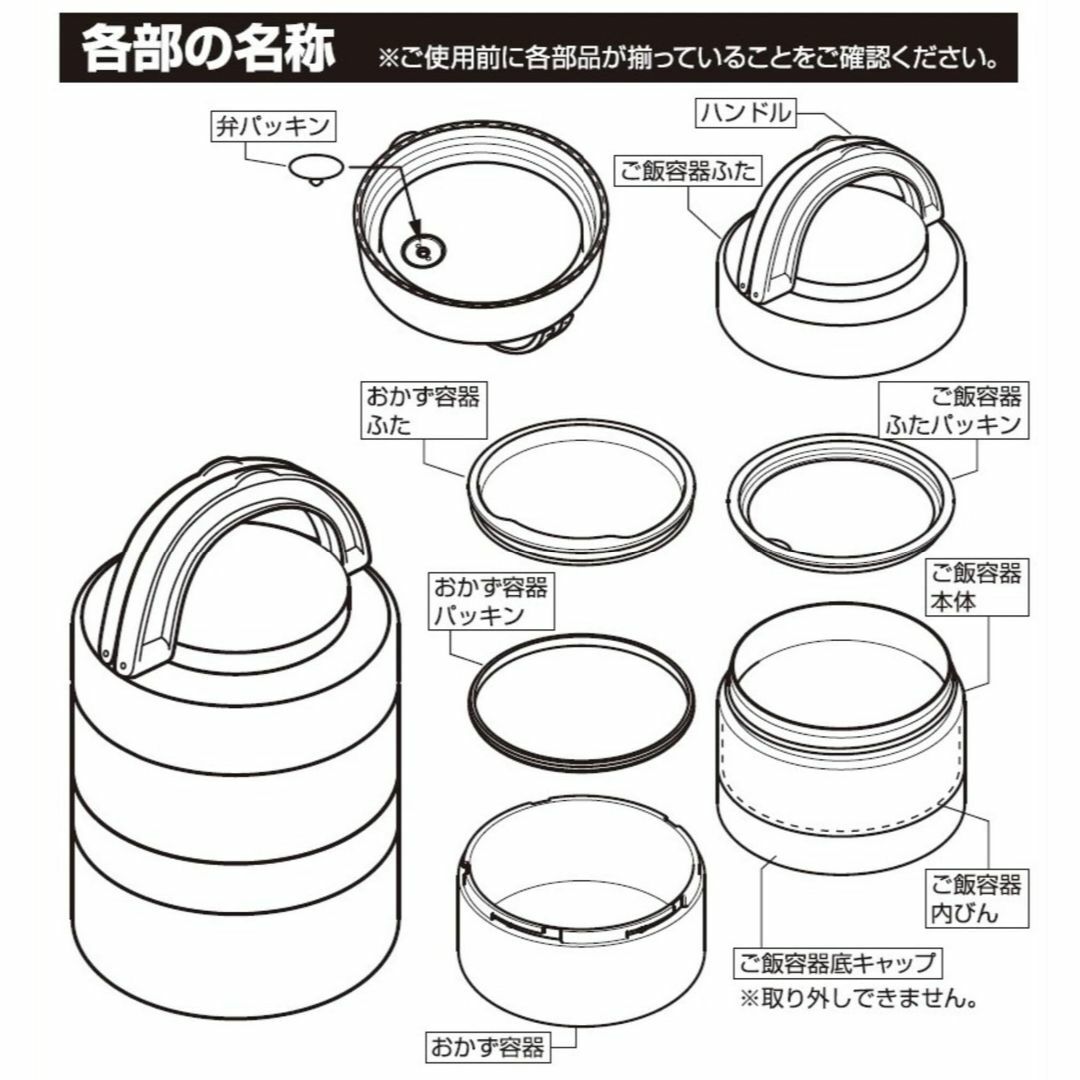 各部の名称 ※ご使用前に各部品が揃っていることをご確認ください。

弁パッキン

ハンドル

ご飯容器ふた

おかず容器
ふた

ご飯容器
ふたパッキン

おかず容器
パッキン

ご飯容器
本体

ご飯容器
内びん

ご飯容器底キャップ
※取り外しできません。

おかず容器