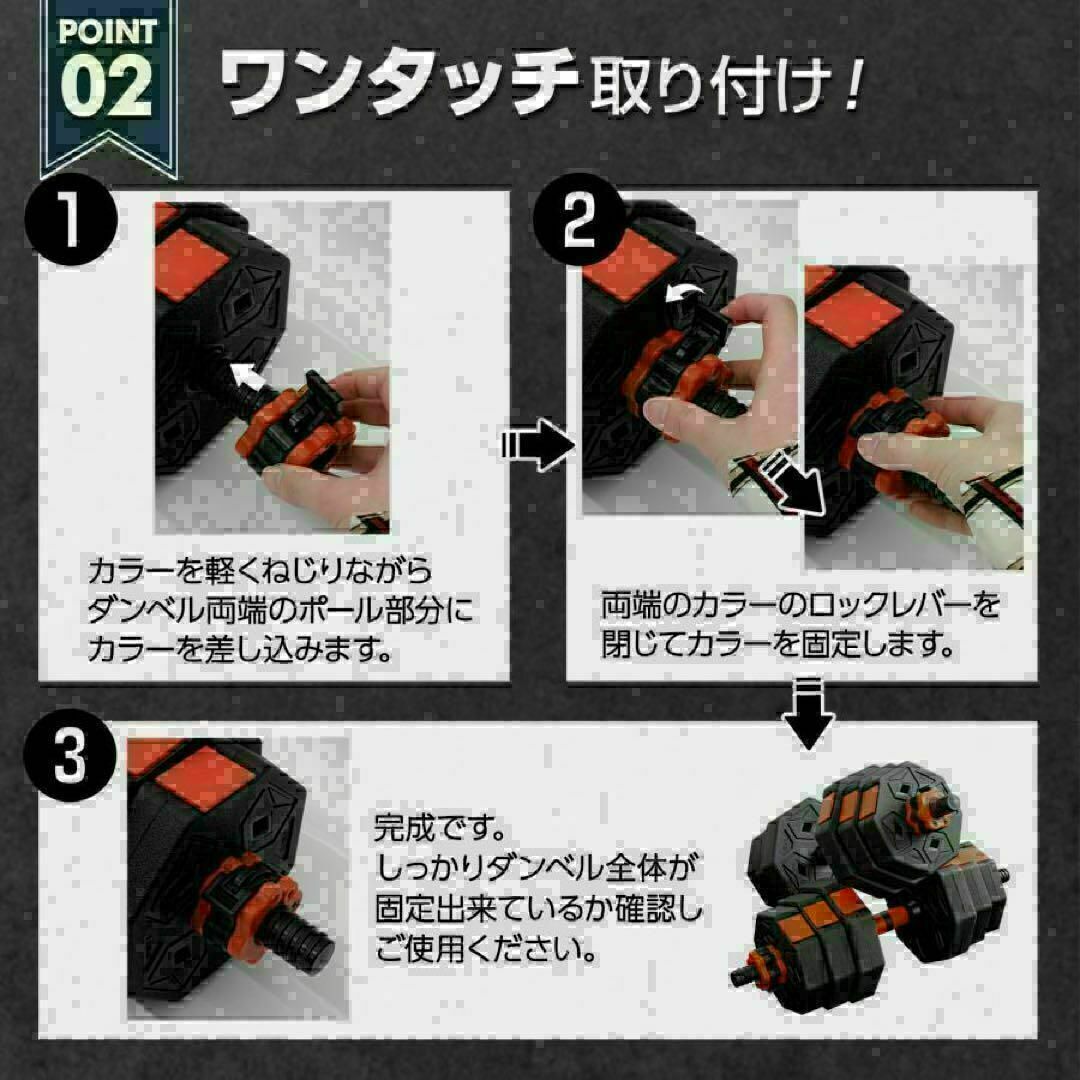 POINT 02

ワンタッチ取り付け！

1

カラーを軽くねじりながらダンベル両端のポール部分にカラーを差し込みます。

2

両端のカラーのロックレバーを閉じてカラーを固定します。

3

完成です。
しっかりダンベル全体が固定出来ているか確認しご使用ください。