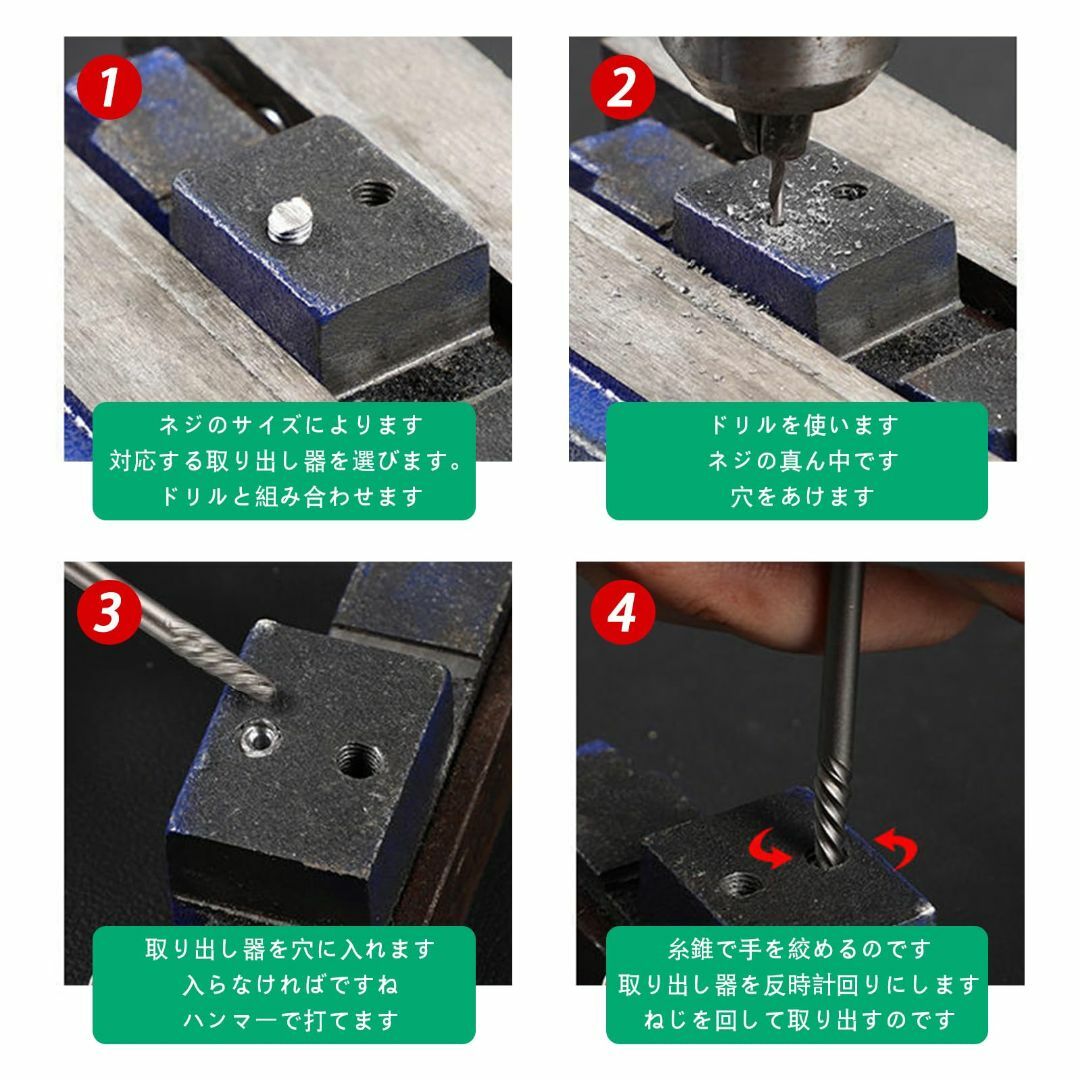 1

ネジのサイズによります
対応する取り出し器を選びます。
ドリルと組み合わせます

2

ドリルを使います
ネジの真ん中です
穴をあけます

3

取り出し器を穴に入れます
入らなければですね
ハンマーで打てます

4

糸錐で手を絞めるのです
取り出し器を反時計回りにします
ねじを回して取り出すのです