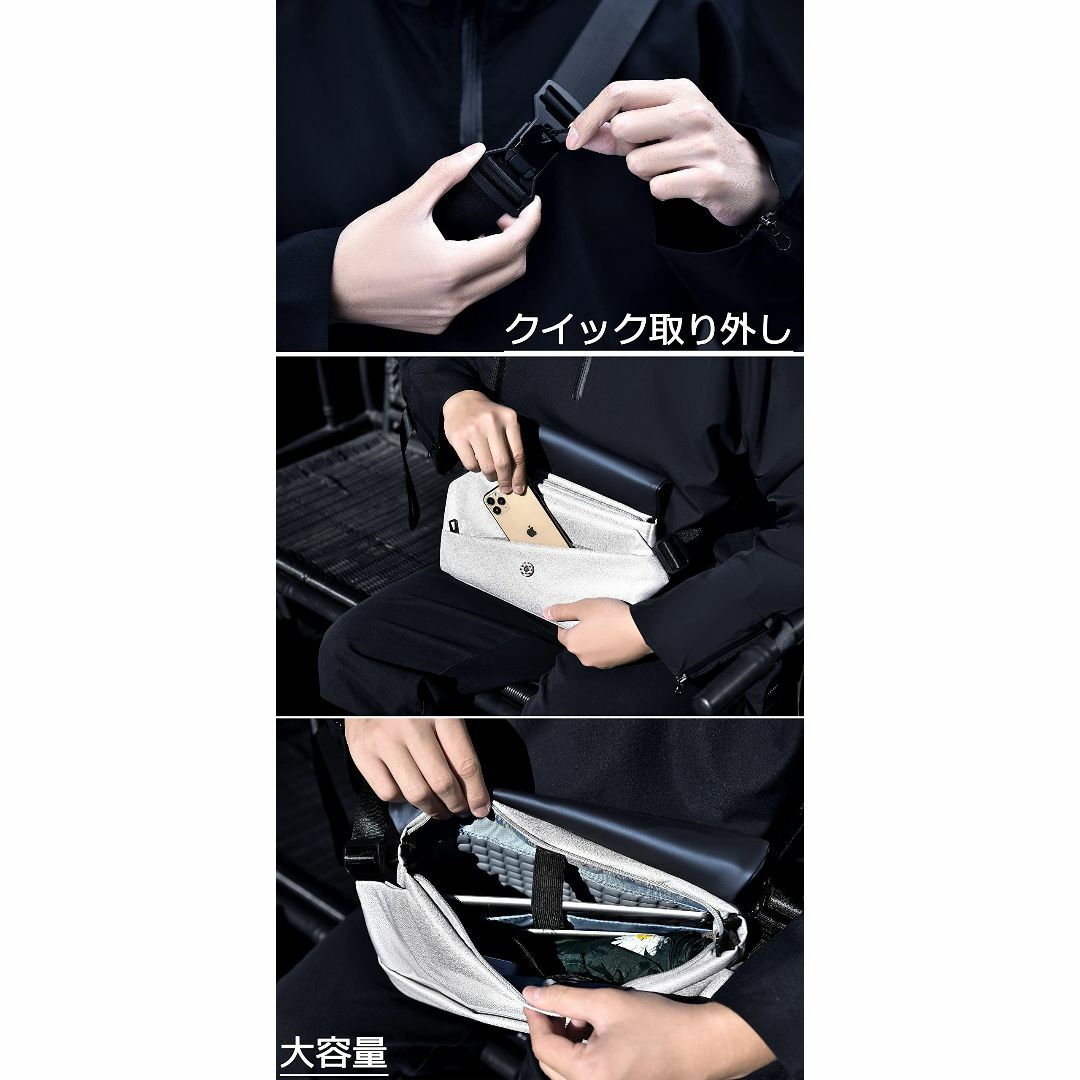 クイック取り外し

大容量