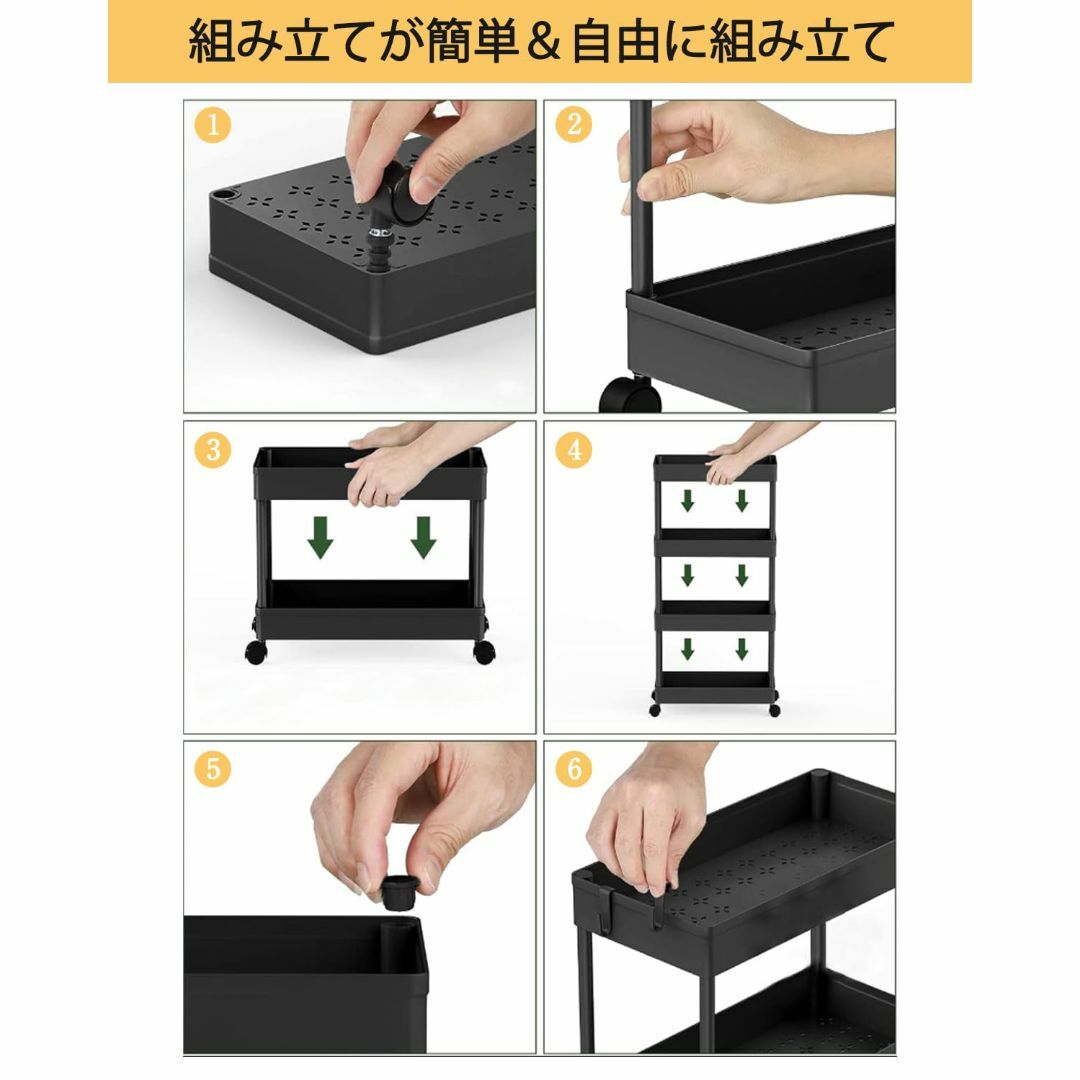 組み立てが簡単＆自由に組み立て

1

2

3

4

5

6