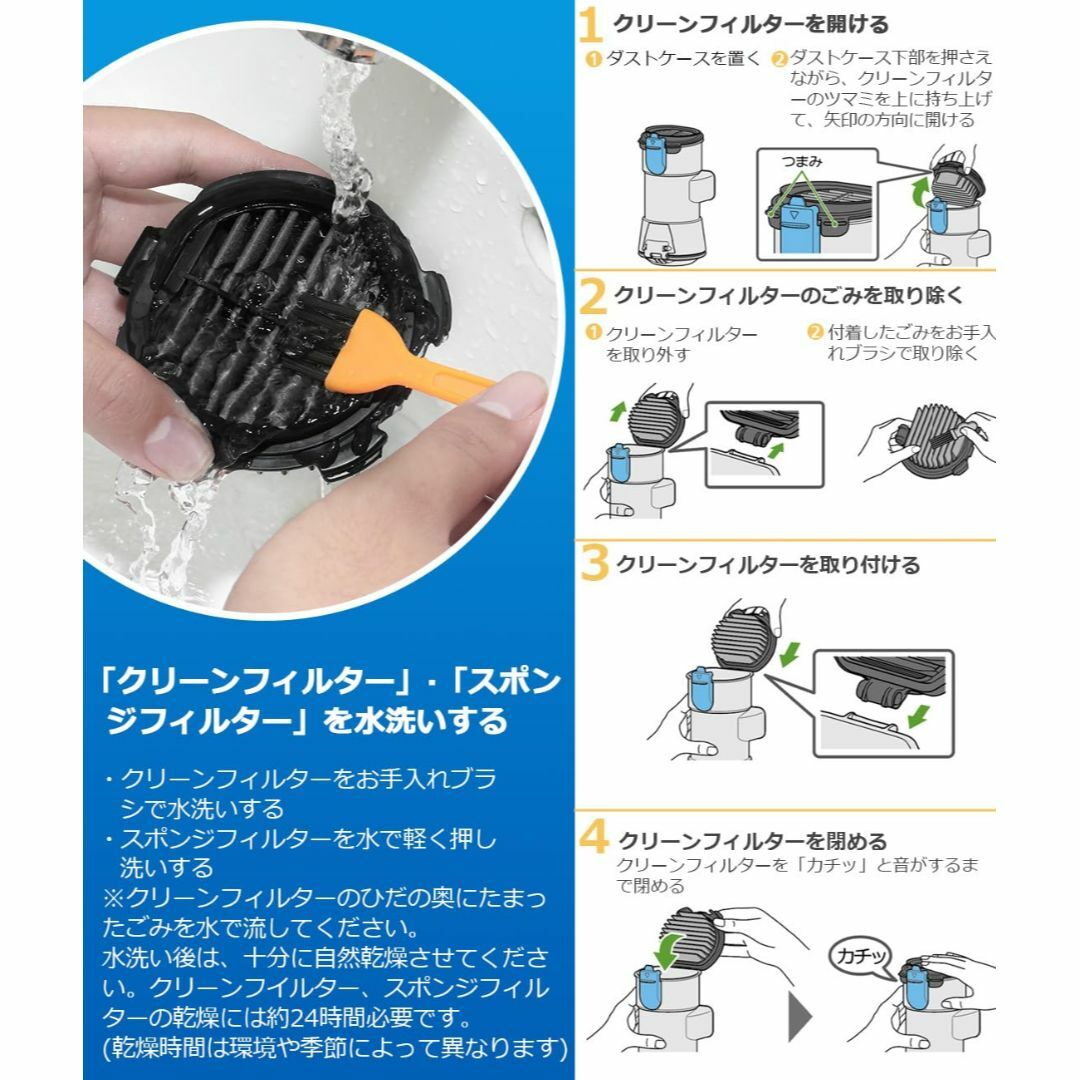 「クリーンフィルター」・「スポンジフィルター」を水洗いする

・クリーンフィルターをお手入れブラシで水洗いする
・スポンジフィルターを水で軽く押し洗いする
※クリーンフィルターのひだの奥にたまったごみを水で流してください。
水洗い後は、十分に自然乾燥させてください。クリーンフイルター、スポンジフィルターの乾燥には約24時間必要です。
(乾燥時間は環境や季節によって異なります)

1 クリーンフィルターを開ける
❶ダストケースを置く ❷ダストケース下部を押さえながら、クリーンフィルターのツマミを上に持ち上げて、矢印の方向に開ける
つまみ

2 クリーンフィルターのごみを取り除く
❶クリーンフィルターを取り外す
❷付着したごみをお手入れブラシで取り除く

3 クリーンフィルターを取り付ける

4 クリーンフィルターを閉める
クリーンフィルターを「カチッ」と音がするまで閉める
カチッ