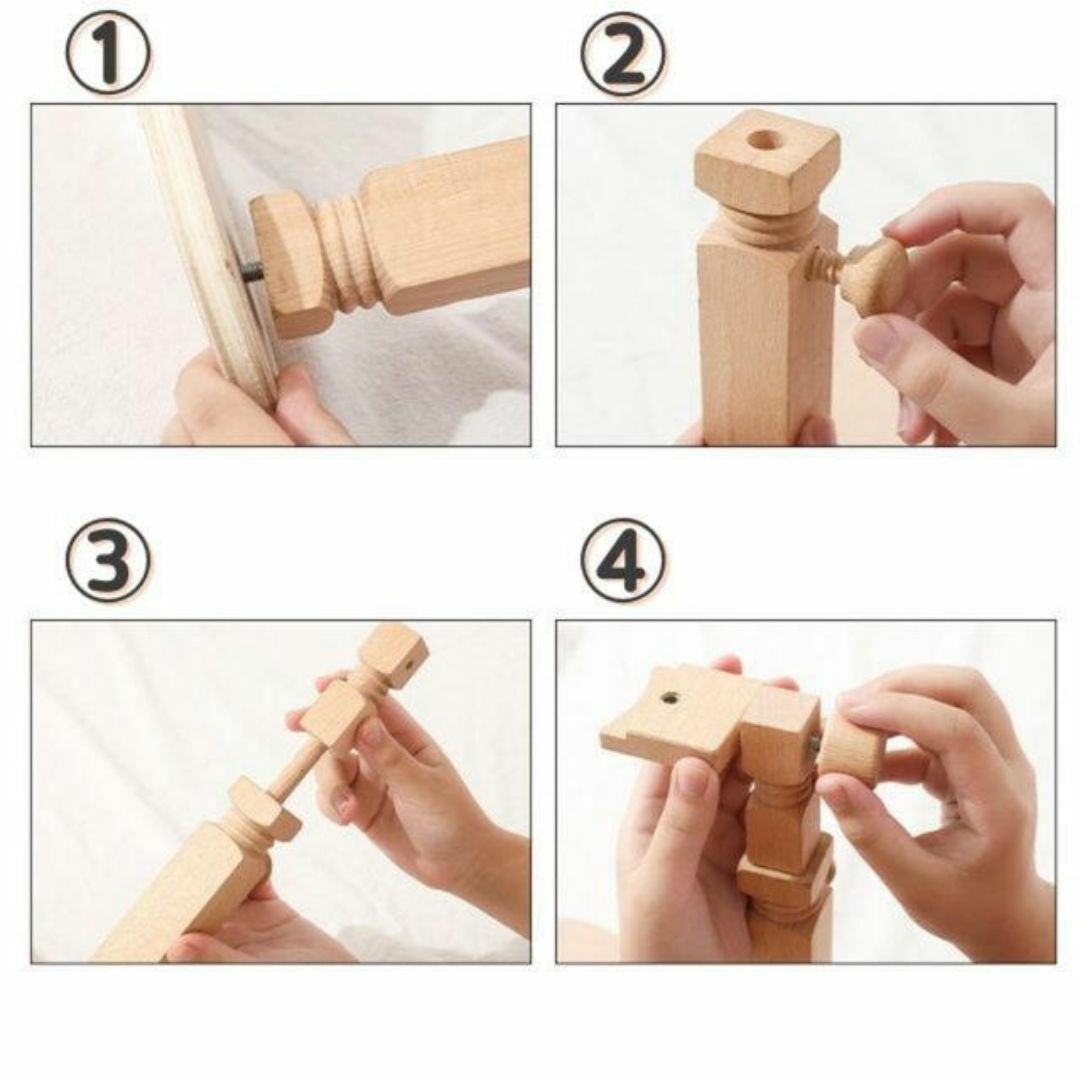 ①

②

③

④