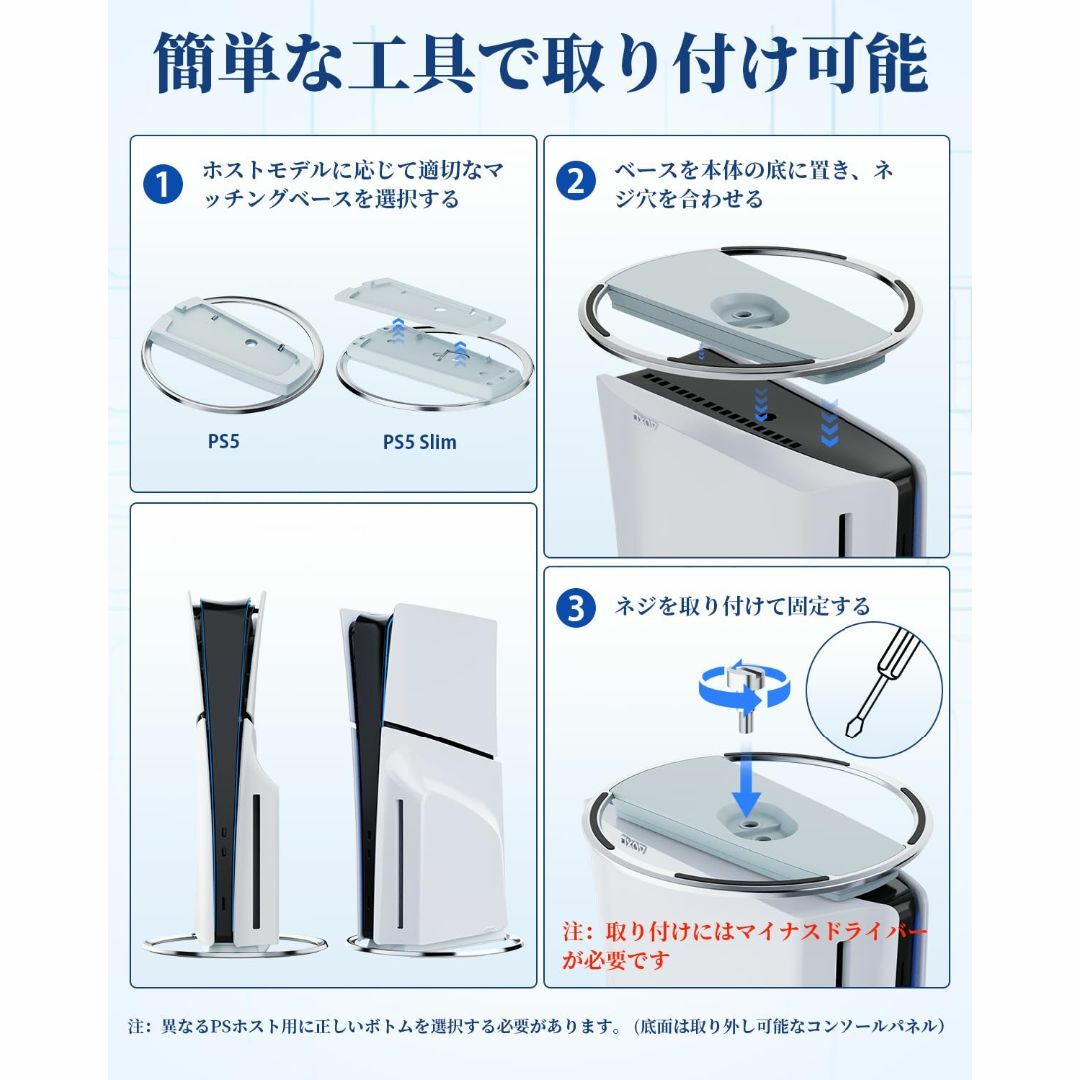 簡単な工具で取り付け可能

1 ホストモデルに応じて適切なマッチングベースを選択する

PS5

PS5 Slim

2 ベースを本体の底に置き、ネジ穴を合わせる

3 ネジを取り付けて固定する

注：取り付けにはマイナスドライバーが必要です

注：異なるPSホスト用に正しいボトムを選択する必要があります。（底面は取り外し可能なコンソールパネル）