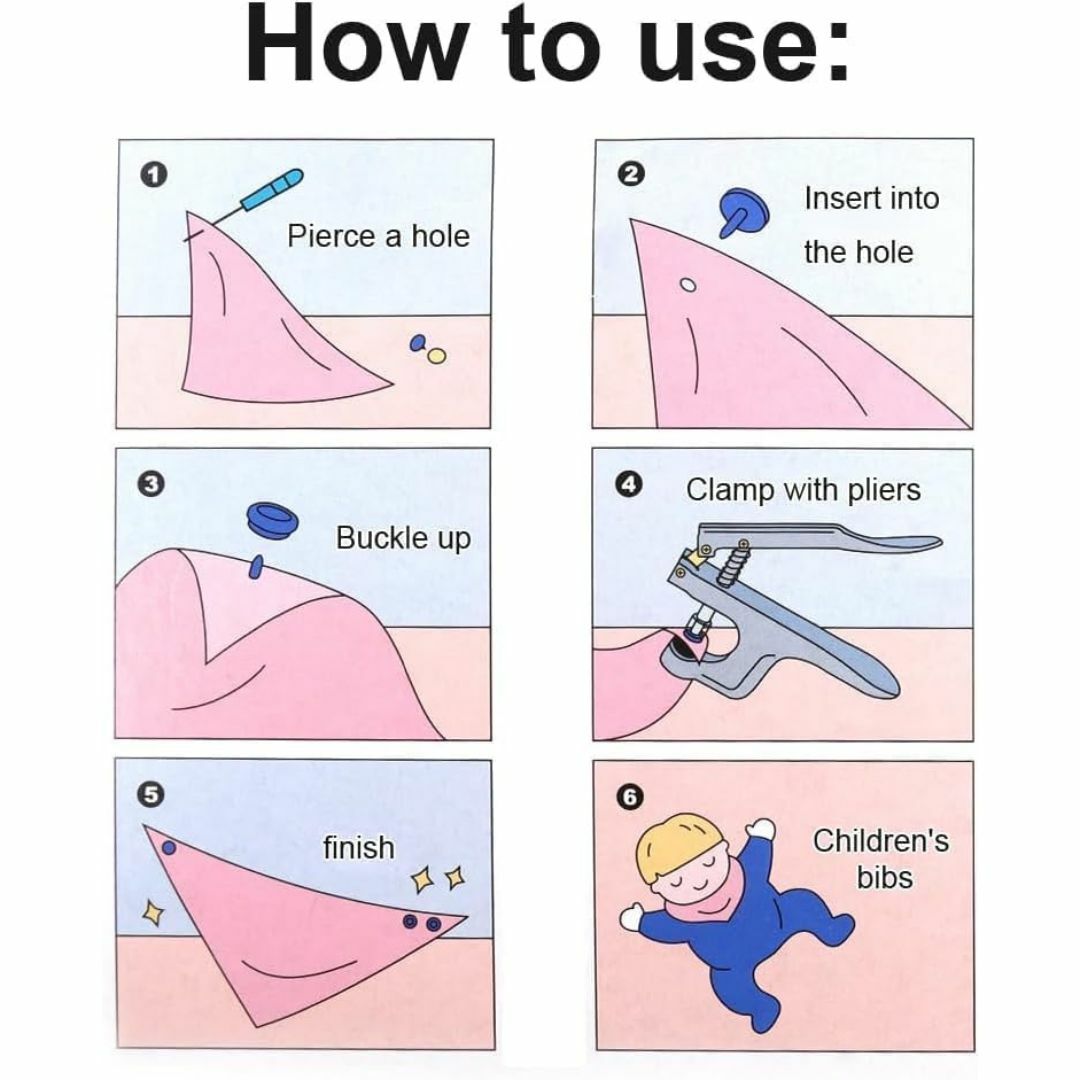 How to use:

1 Pierce a hole

2 Insert into the hole

3 Buckle up

4 Clamp with pliers

5 finish

6 Children's bibs