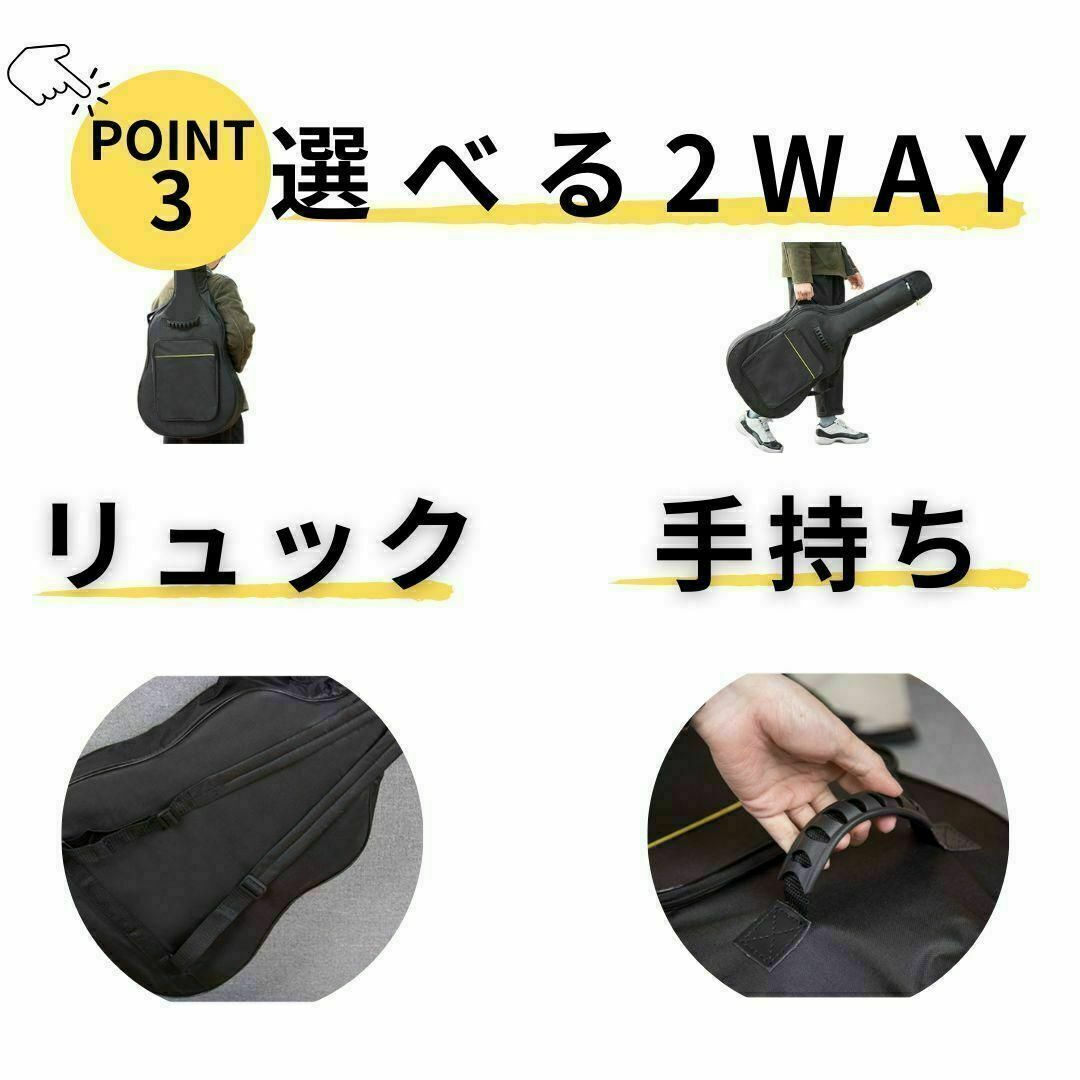 POINT
3

選べる2WAY

リュック

手持ち