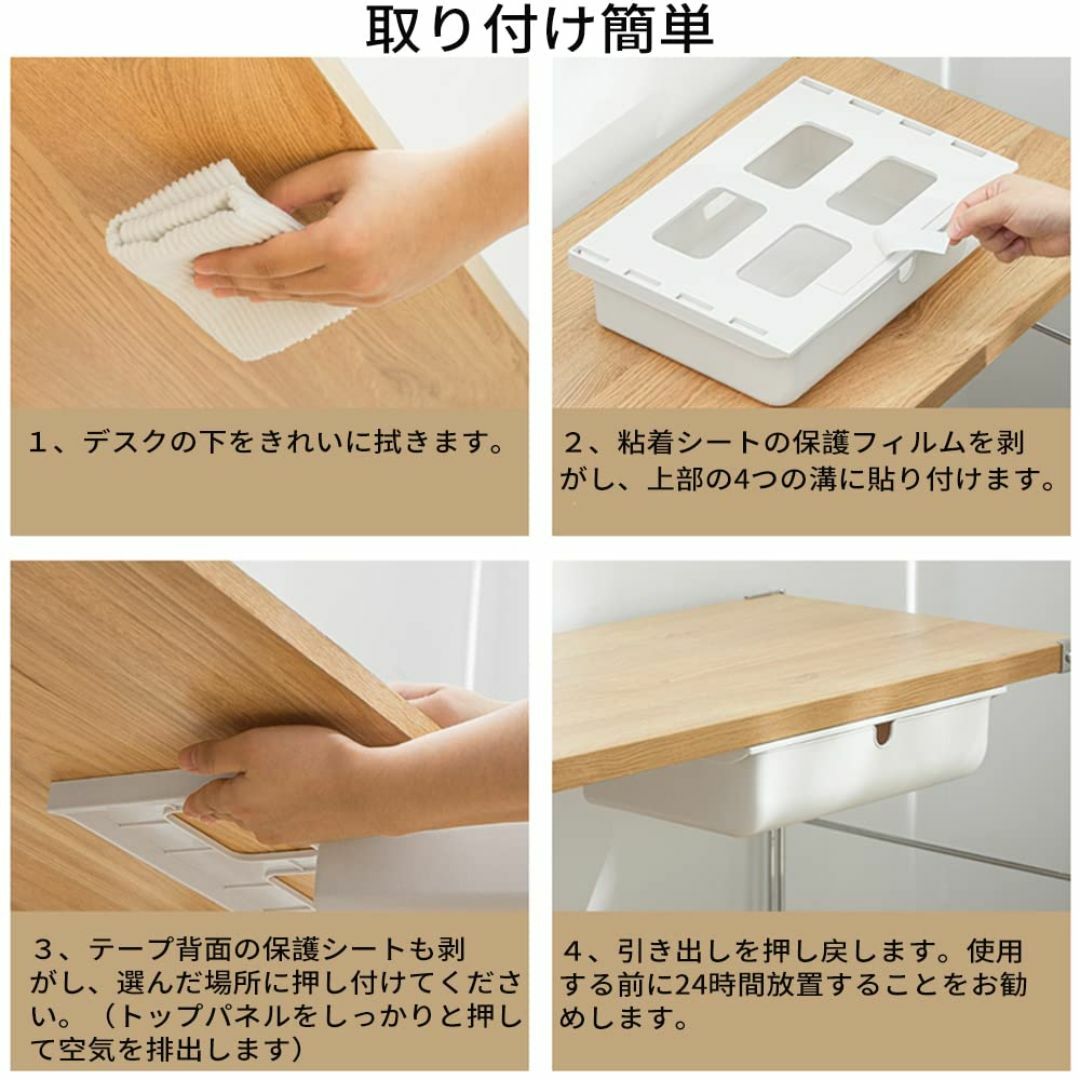 取り付け簡単

1、デスクの下をきれいに拭きます。

2、粘着シートの保護フィルムを剥がし、上部の4つの溝に貼り付けます。

3、テープ背面の保護シートも剥がし、選んだ場所に押し付けてください。（トップパネルをしっかりと押して空気を排出します）

4、引き出しを押し戻します。使用する前に24時間放置することをお勧めします。