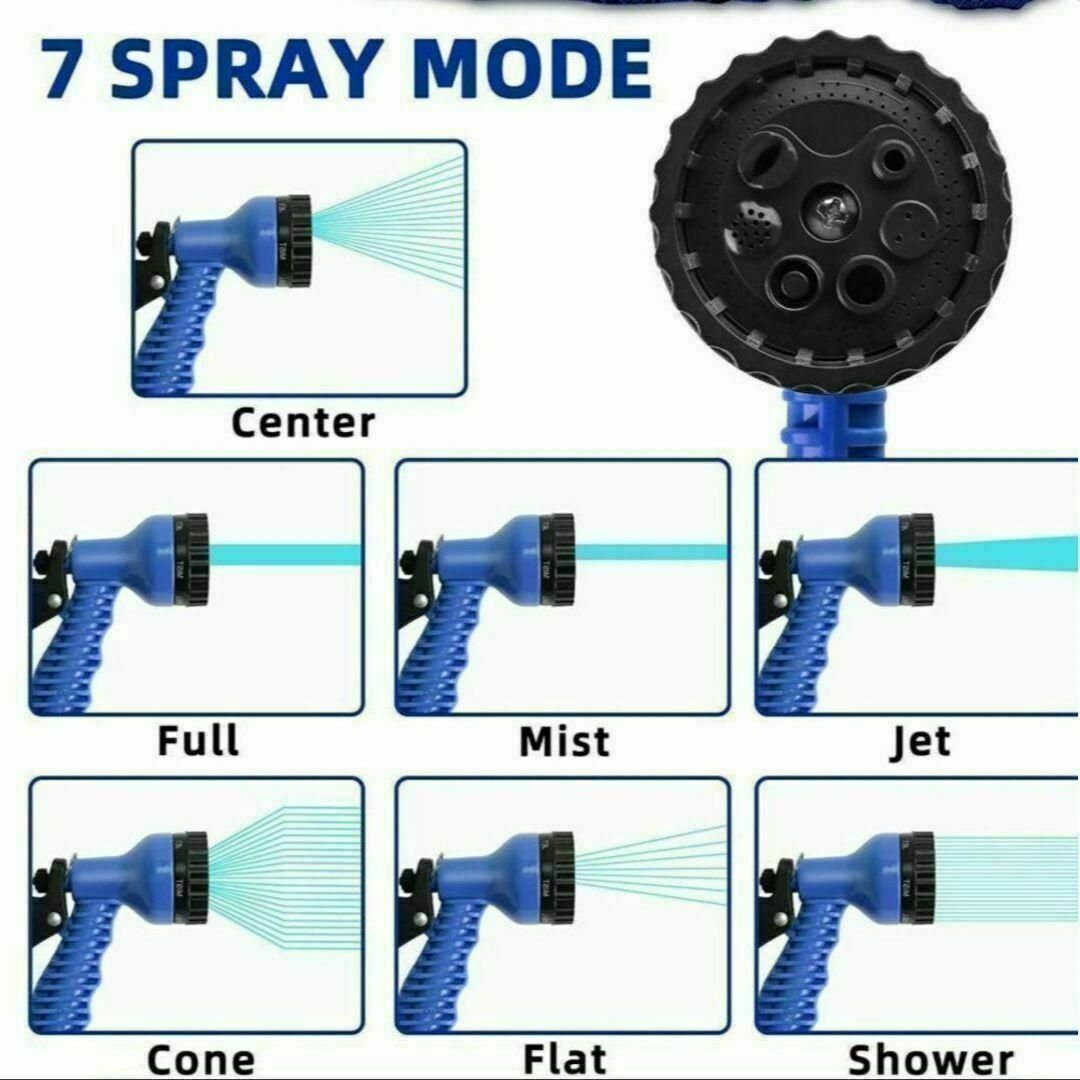 7 SPRAY MODE

Center

Full

Mist

Jet

Cone

Flat

Shower